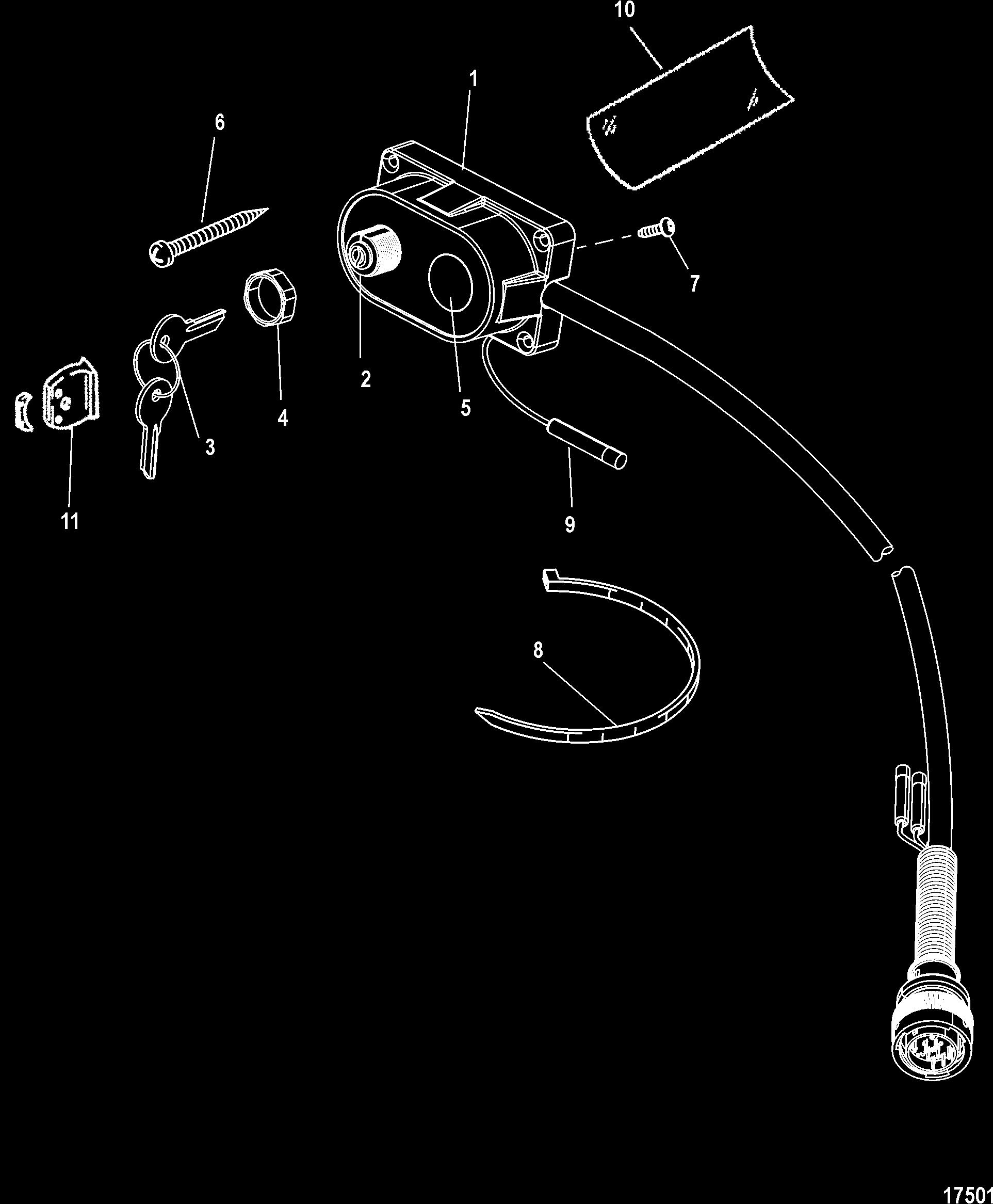 10
1
6
7
2
5
4
3
11
9
8
17501