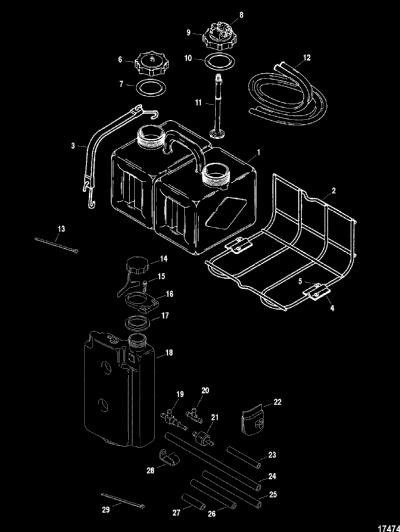 8
9
6
10
12
7
11
3
1
2
13
14
15
16
5
4
17
18
19
20
22
21
23
28
24
25
29
27
26
17474