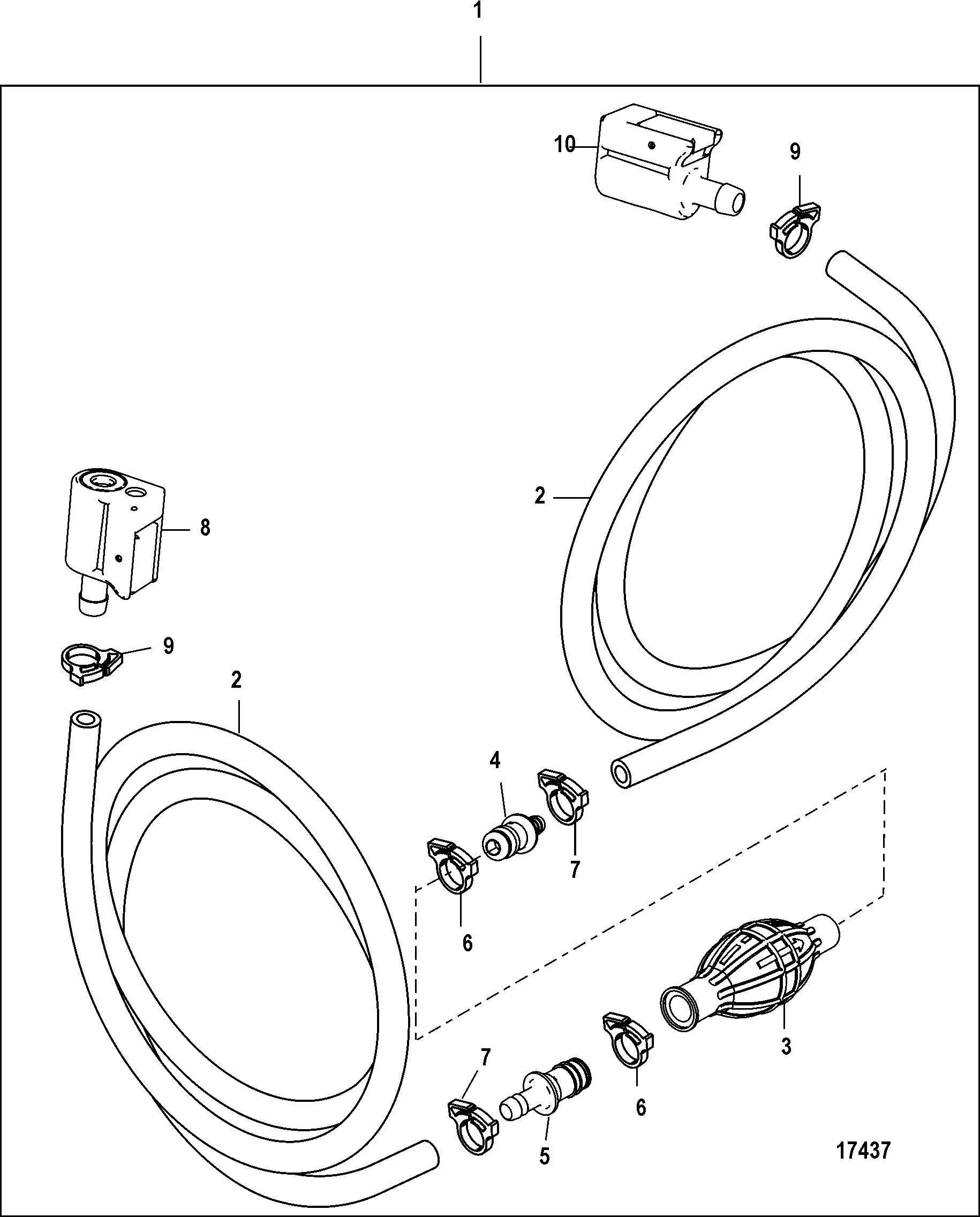 1

10
9

2

8

9

2

4

7

6

3

7

6

5

17437