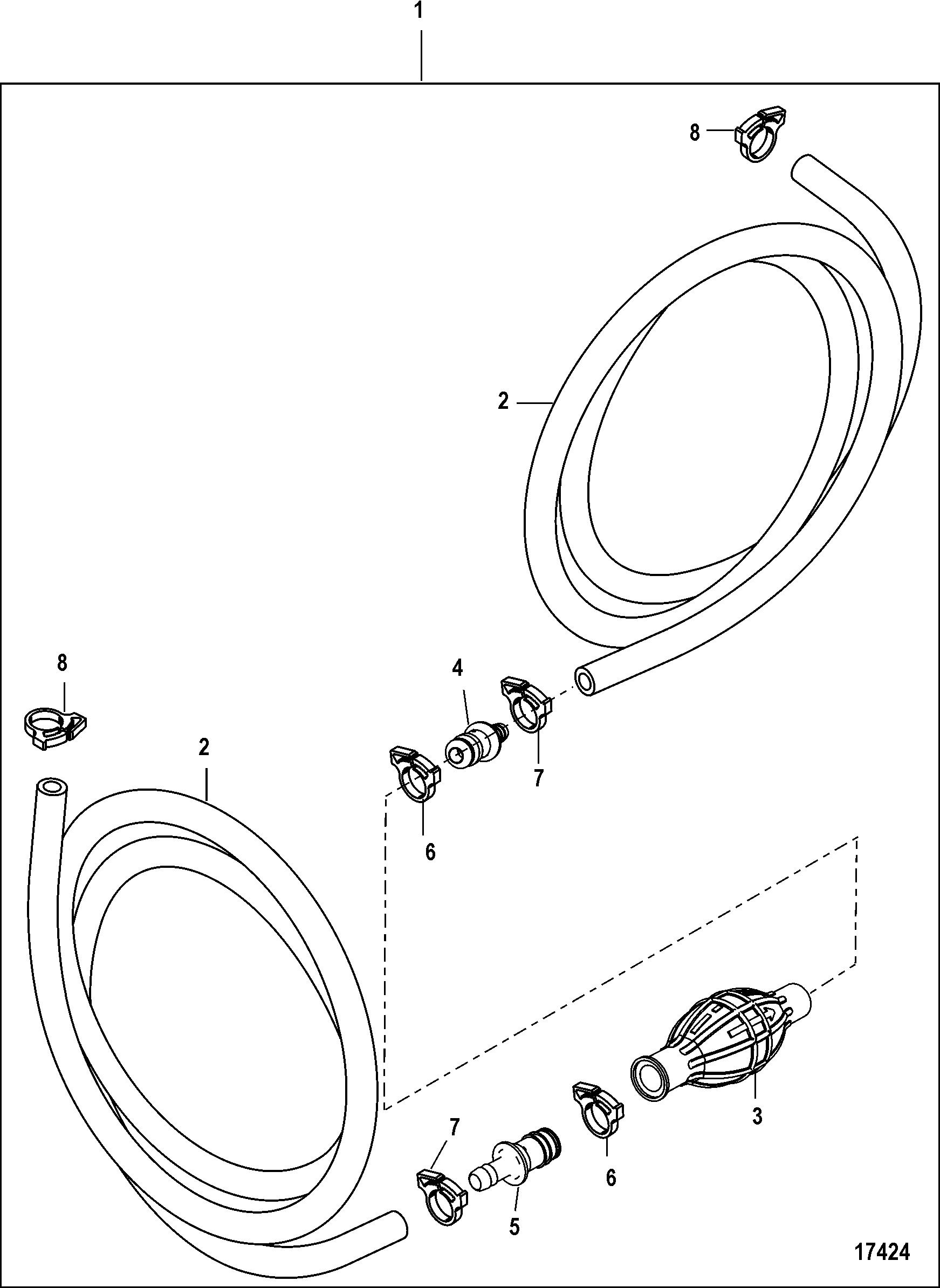 1

8

2

8

4

7

2

6

3

7

6

5

17424