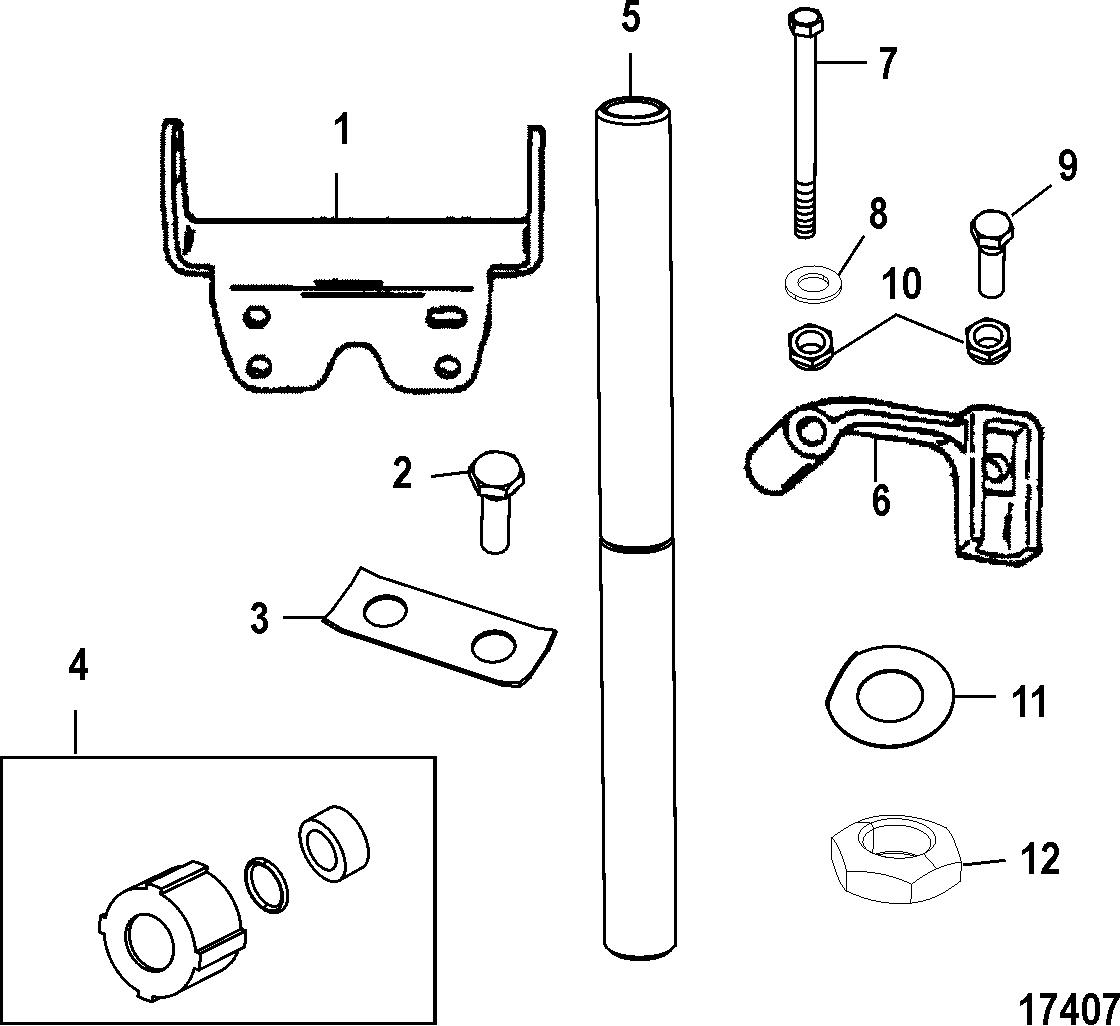 5
7
1
9
8
10
2
6
3
4
11
12
17407