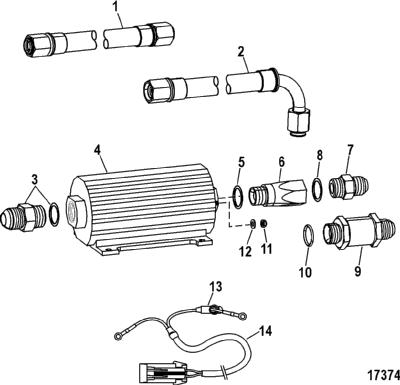 1
2
4
3
5
6
8
7
12
11
10
9
13
14
17374