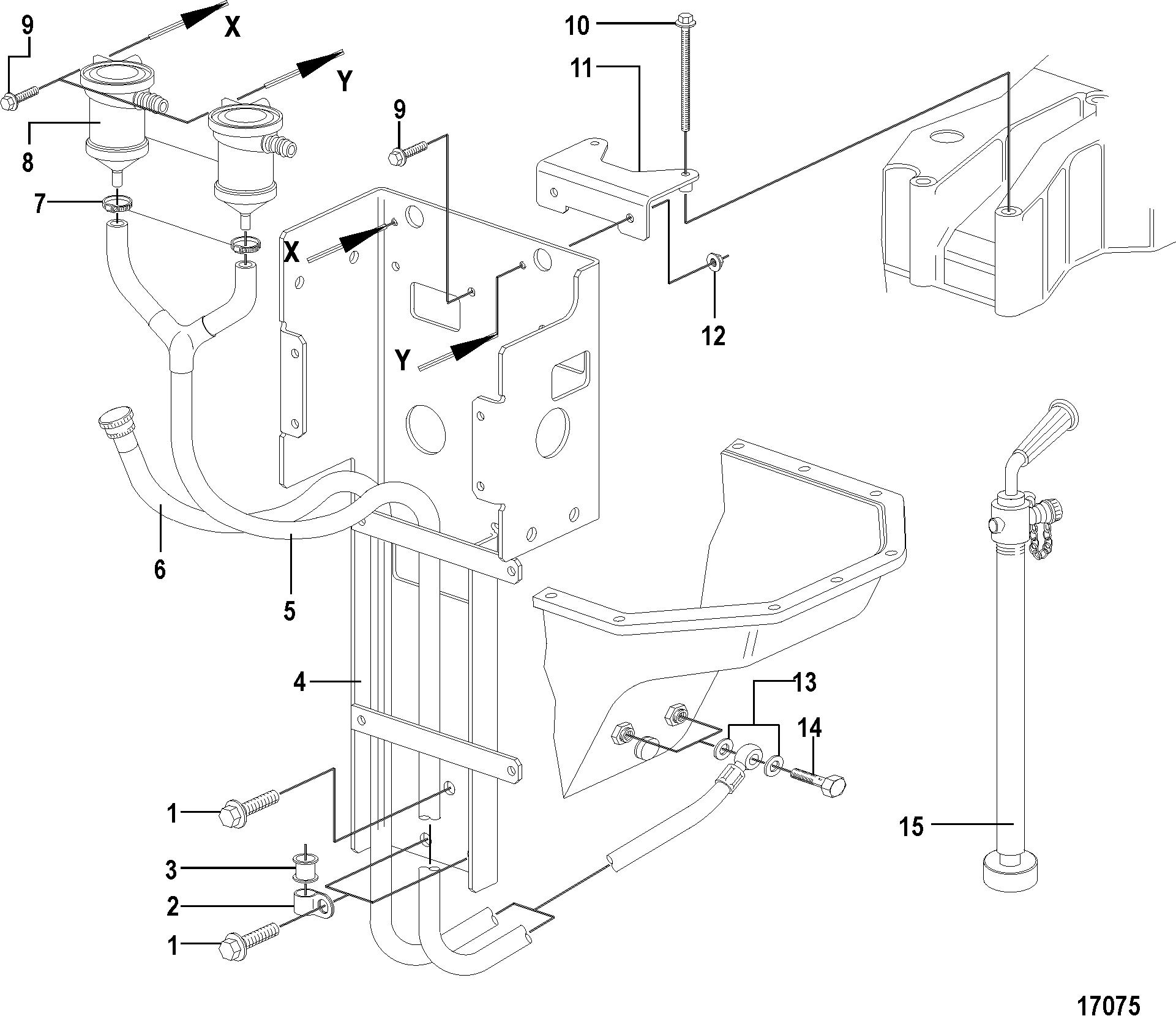 9
X
Y
8
7
9
10
11
X
Y
12
6
5
4
13
14
1
3
2
1
15
17075