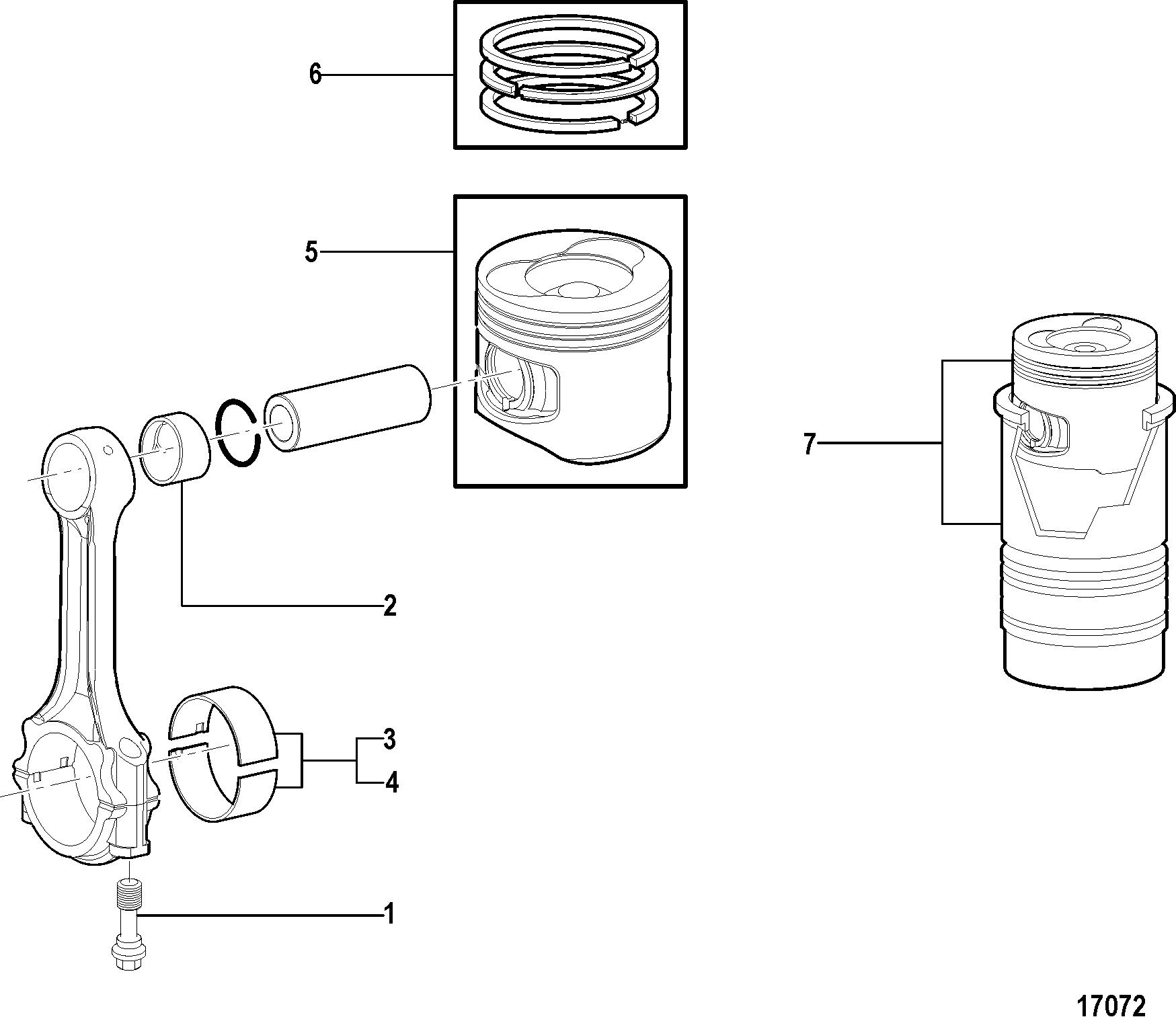 6

5

7

2

3

4

1

17072