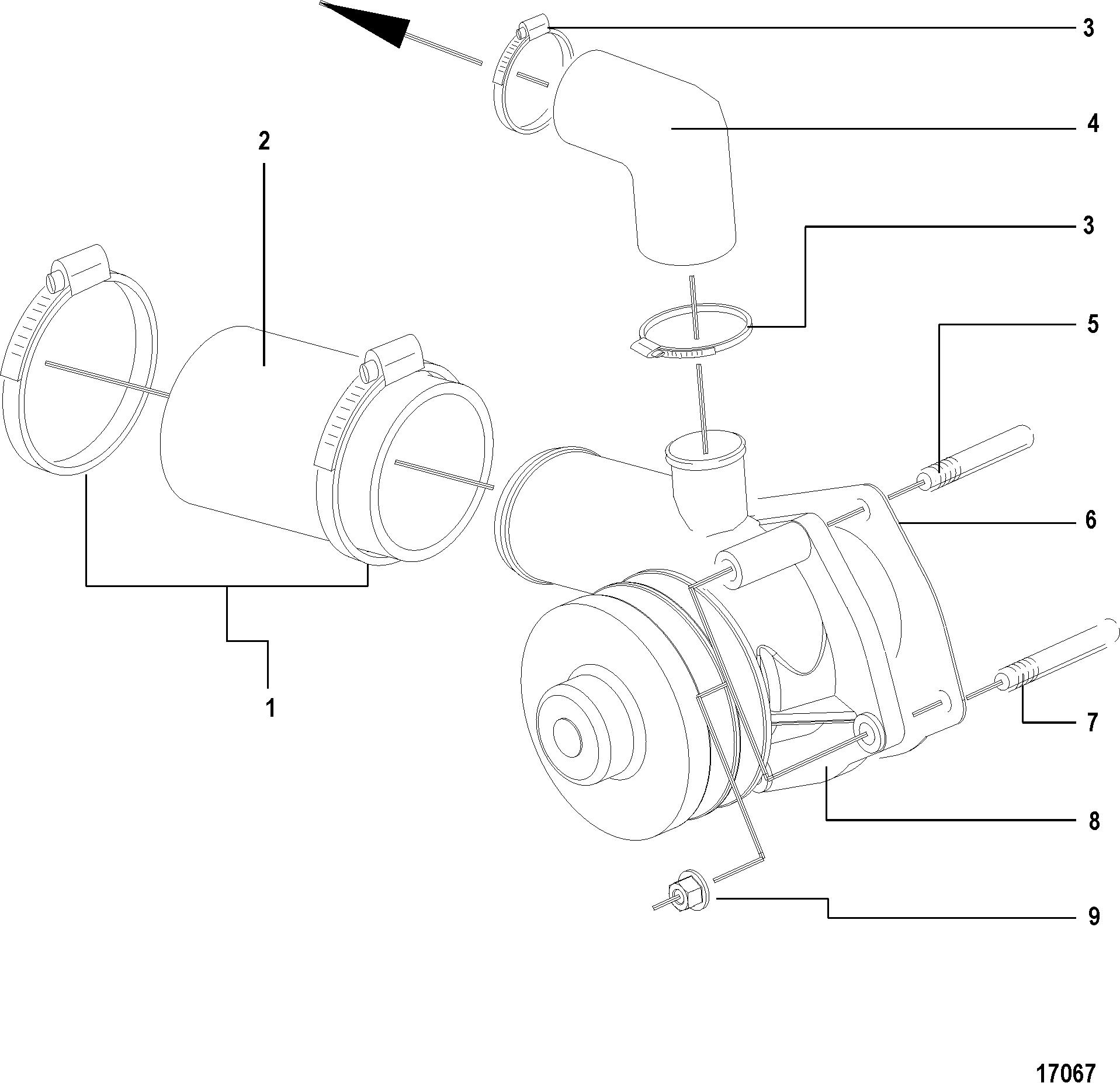 3
4
2
3
5
6
1
7
8
9
17067