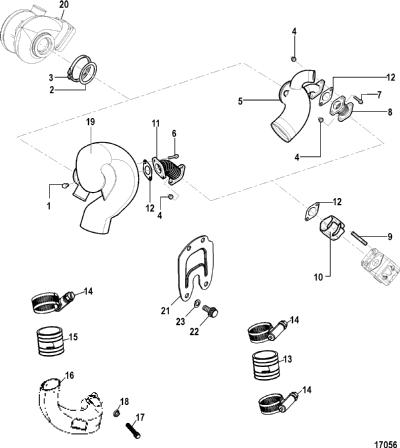 20
4
3
2
12
5
7
8
19
11
6
4
1
12
4
12
9
10
14
21
23
22
14
15
13
16
14
18
17
17056