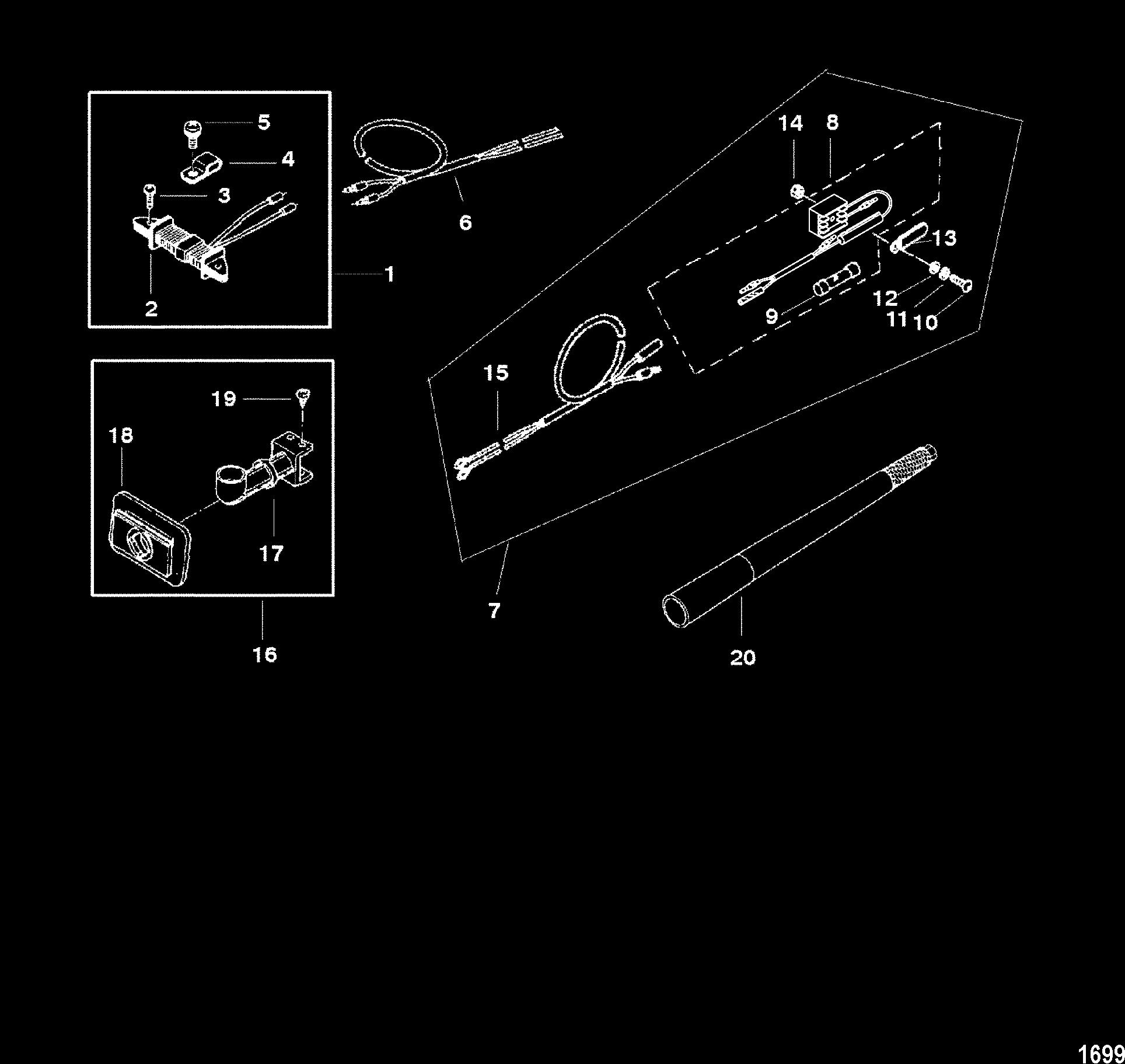 5
4
3
2
1
6
14
8
13
12
11
10
9
15
19
18
17
16
7
20
1699