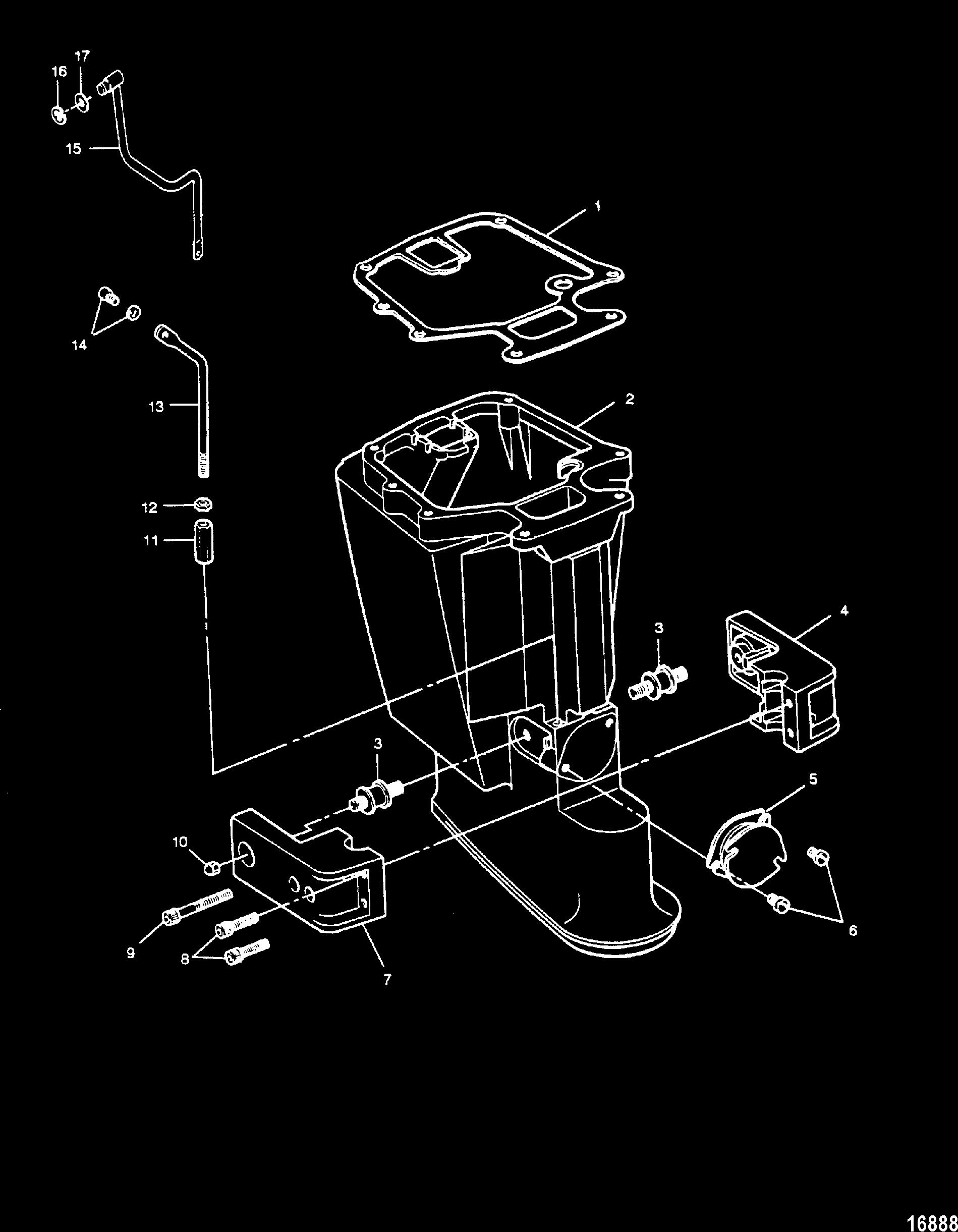 17
16
15
1
14
13
2
12
11
4
3
3
5
10
6
9
8
7
16888