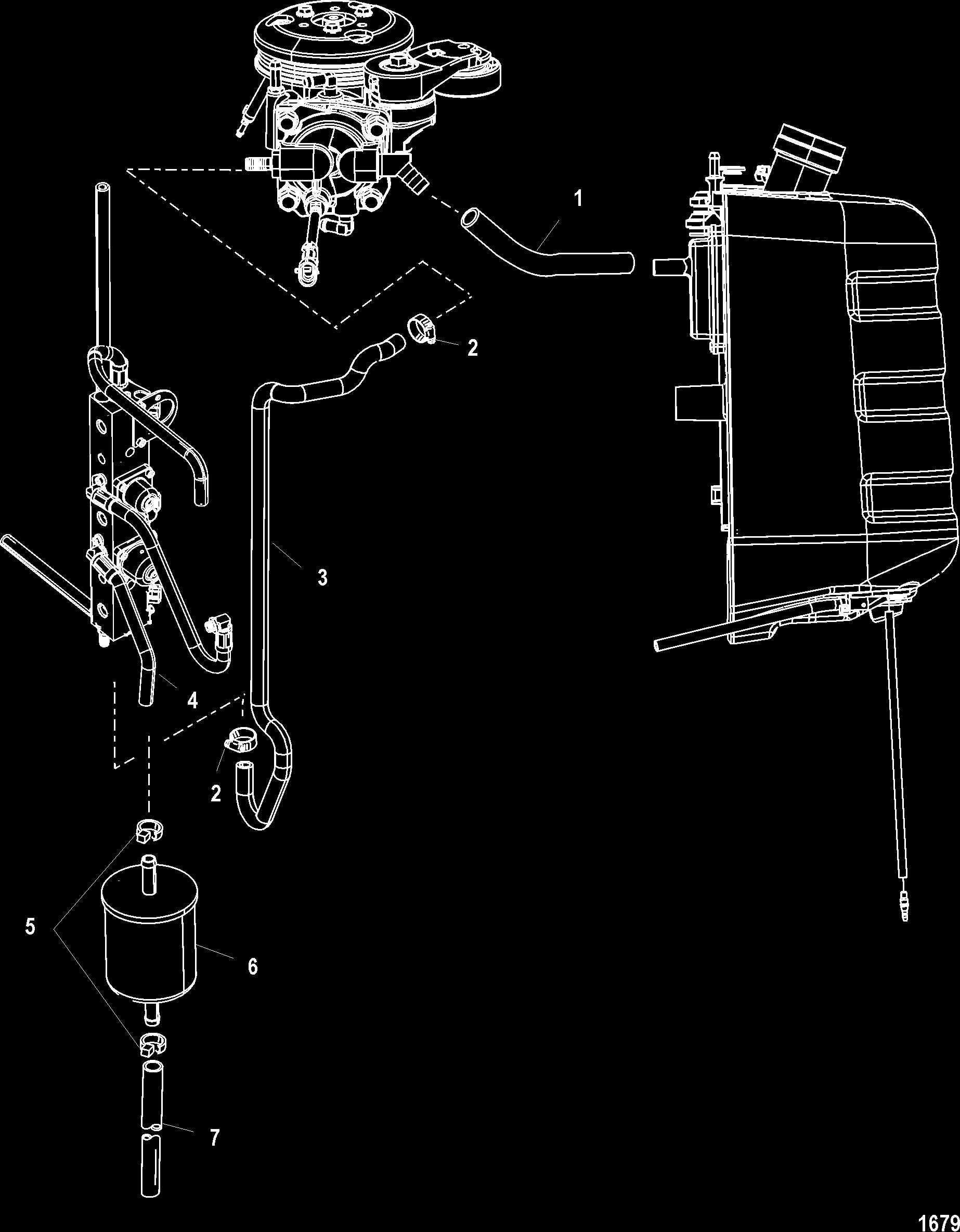 1

2

3

4

2

5

6

7

1679