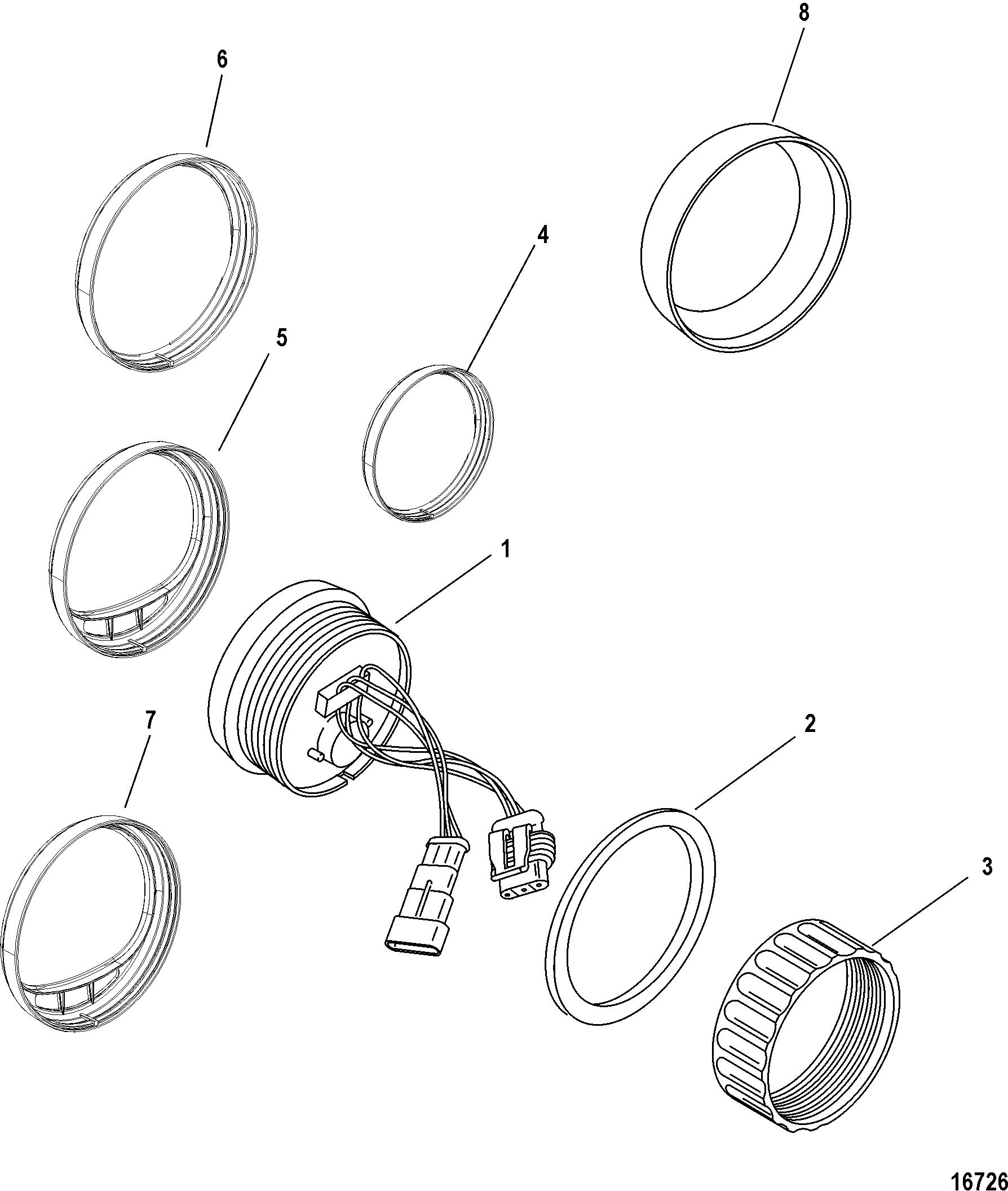 8
6
4
5
1
7
2
3
16726