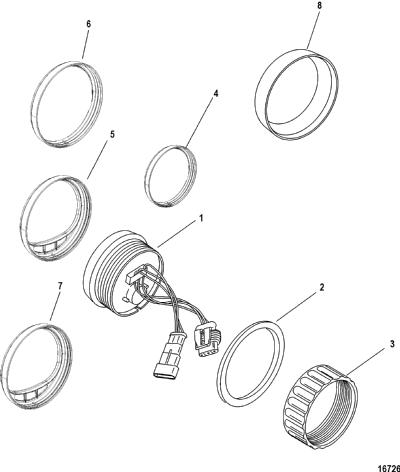 6
8
4
5
1
7
2
3
16726