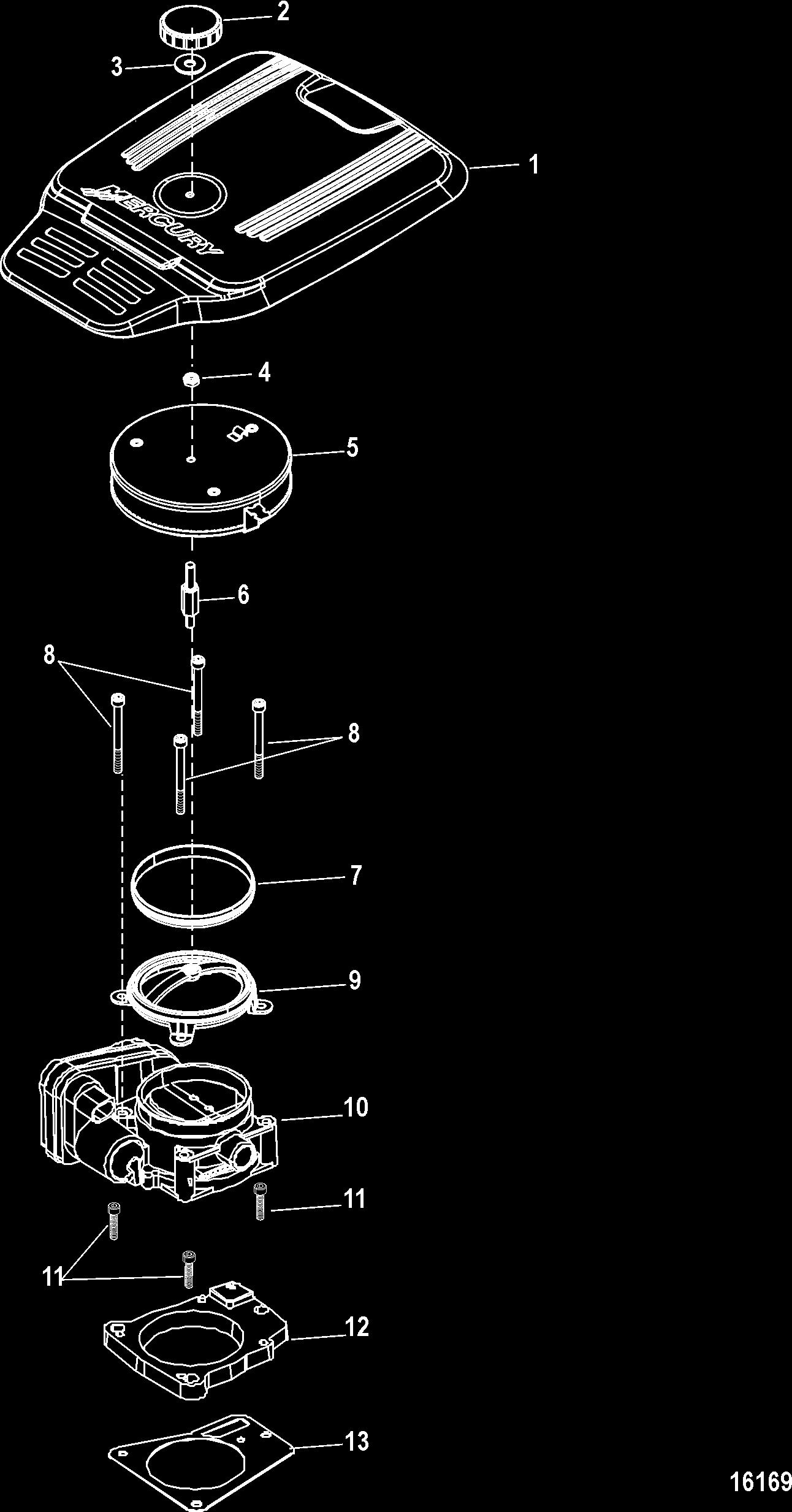 2
3
1
MERCURY
4
5
6
8
8
7
9
10
11
11
12
13
16169