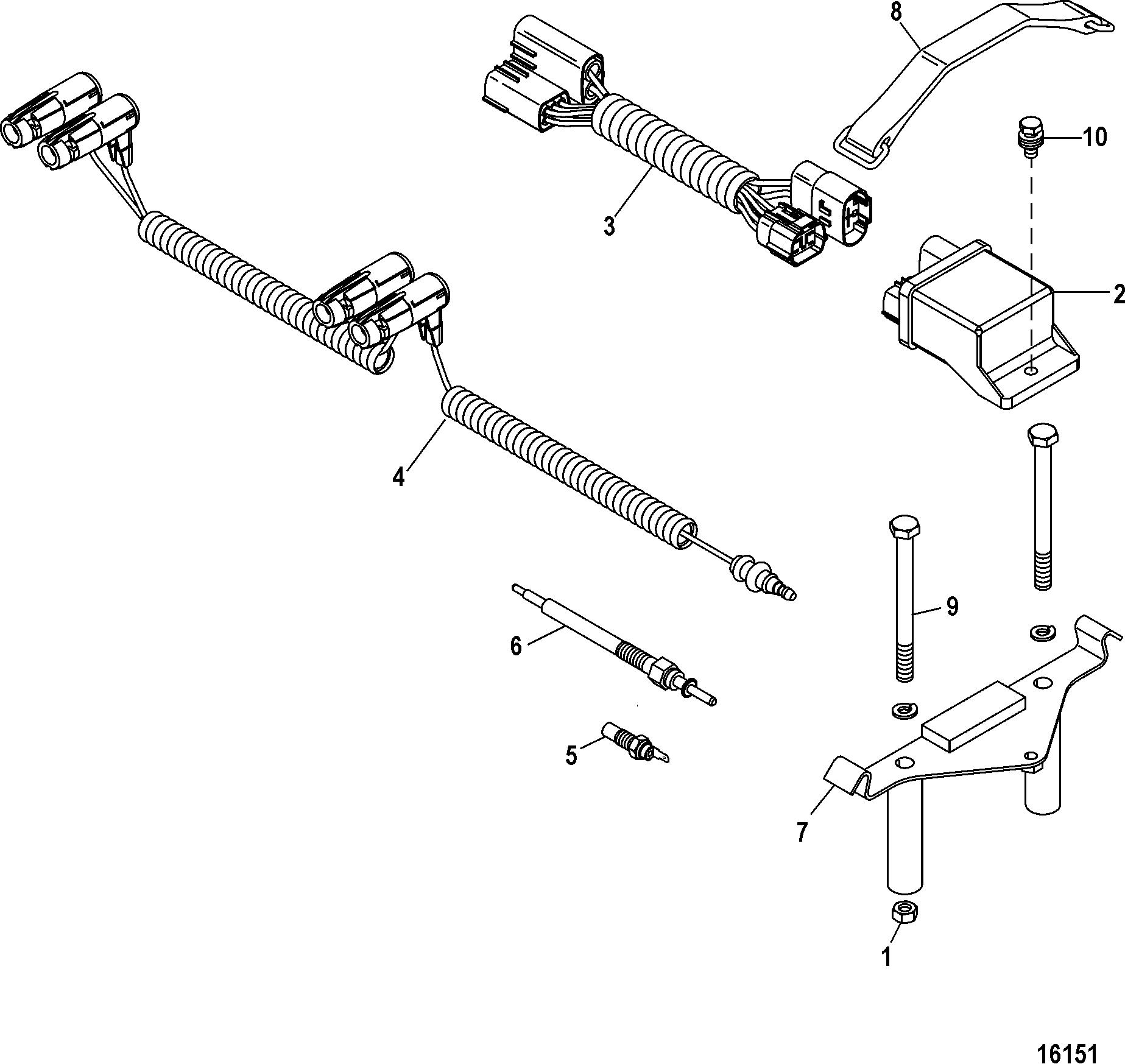 8
10
3
2
4
9
6
5
7
1
16151