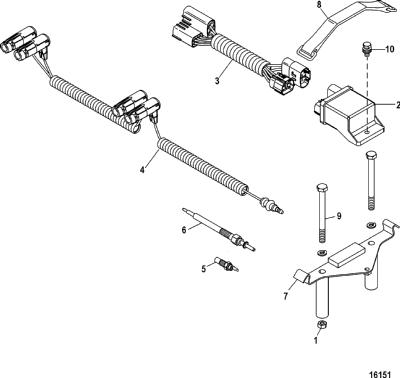 8

10

3

2

4

9

6

5

7

1

16151