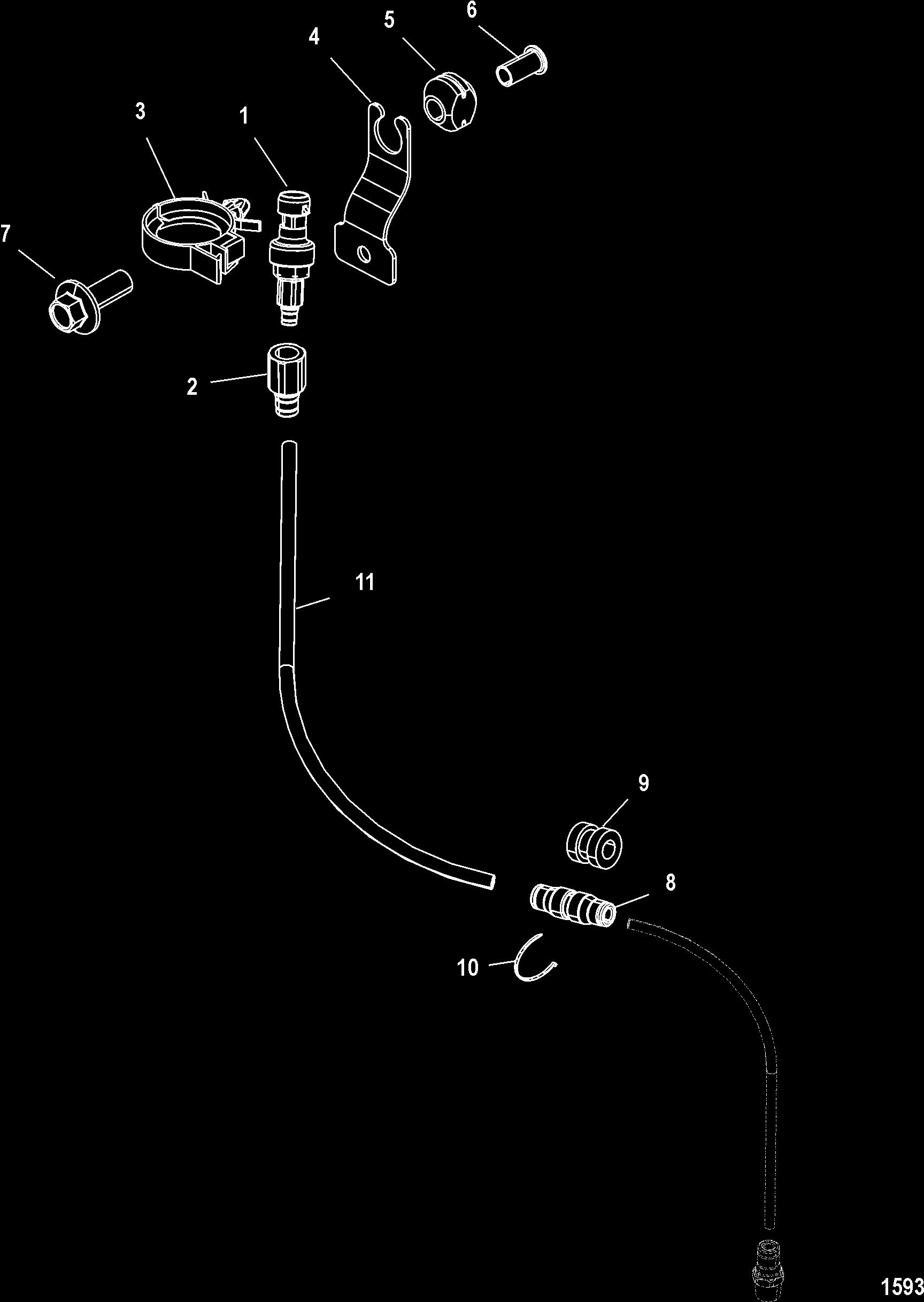 6
5
4
3
1
7
2
11
9
8
10
1593