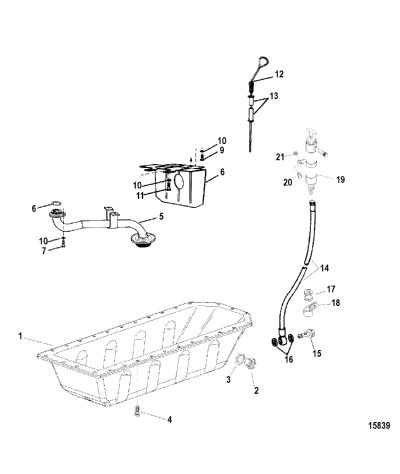 12
13
10
9
21
6
10
11
20
19
6
5
10
7
14
17
18
1
16
15
3
2
4
15839