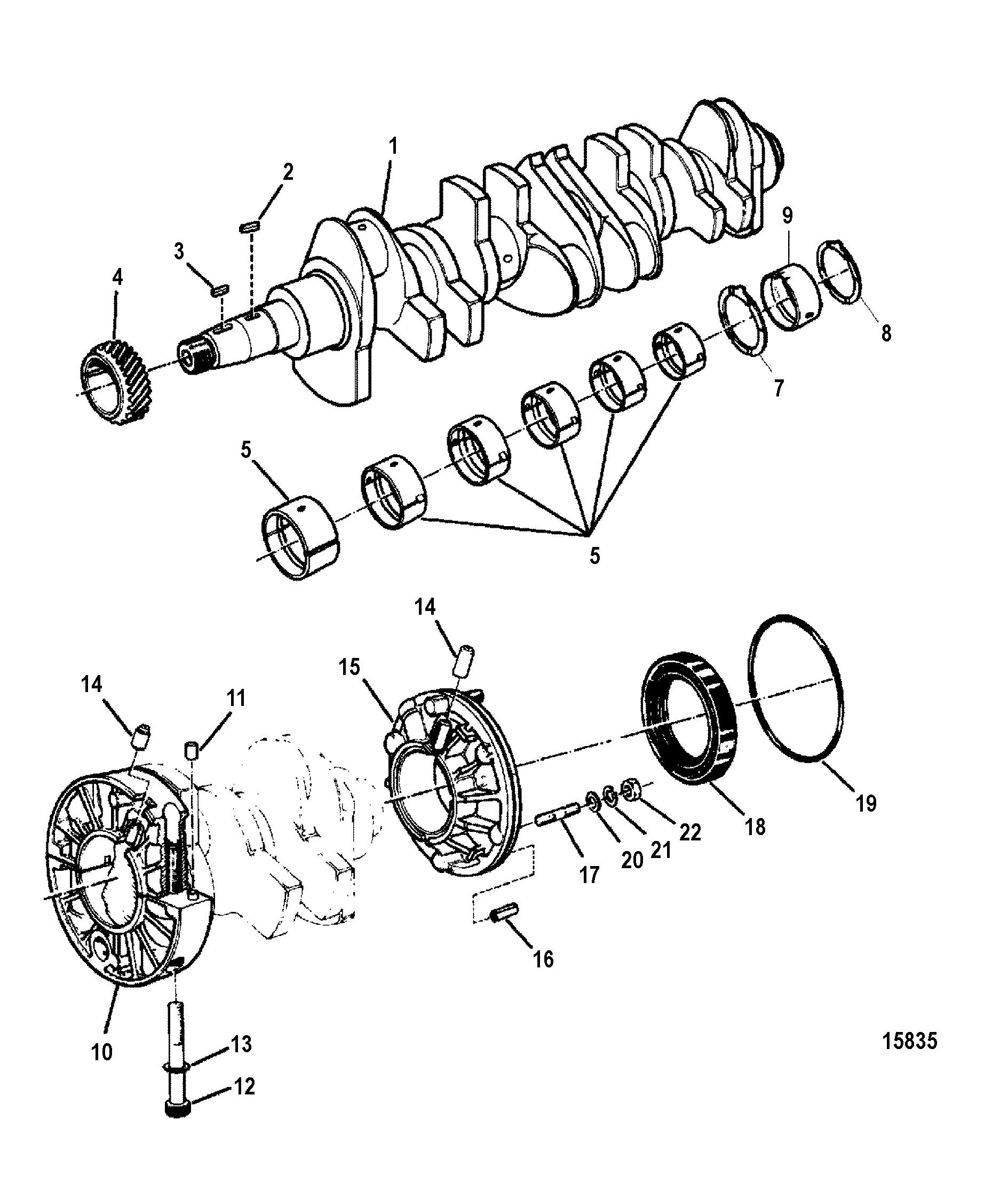 1
2
3
4
9
8
7
5
5
14
15
14
11
19
18
22
21
20
17
16
10
13
12
15835