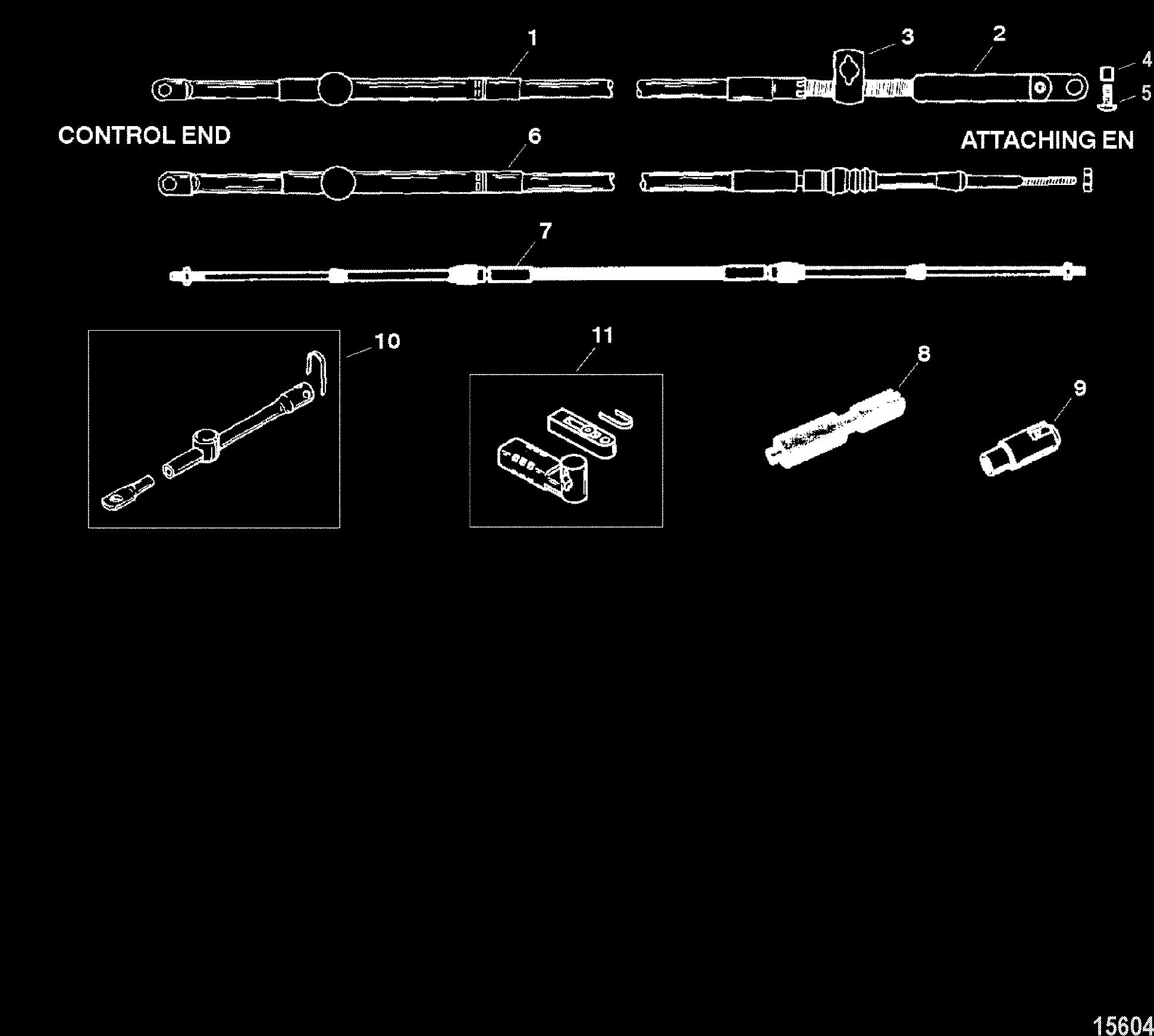 1
3
2
4
5
CONTROL END
6
ATTACHING EN
7
10
11
8
9
15604