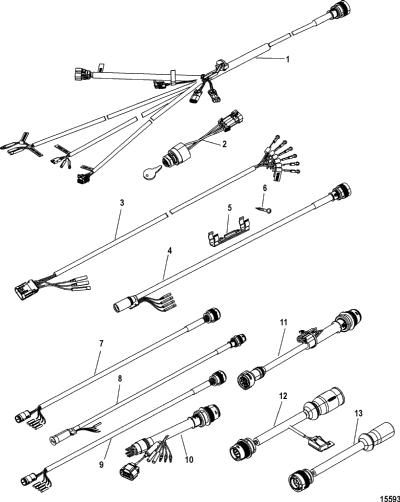 1
2
6
3
5
4
7
11
8
12
13
9
10
15593