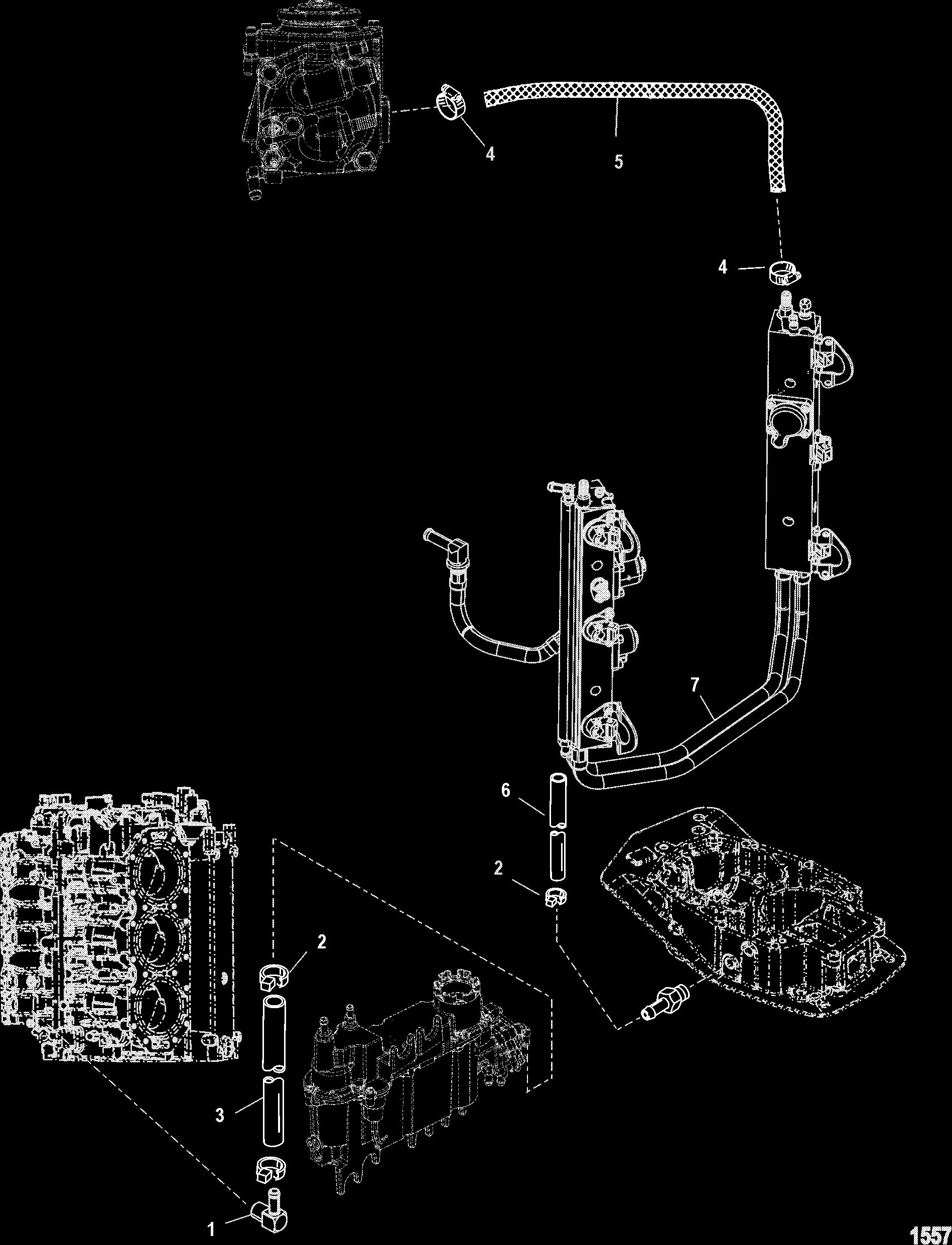 4
5
4
7
6
2
2
3
1
1557