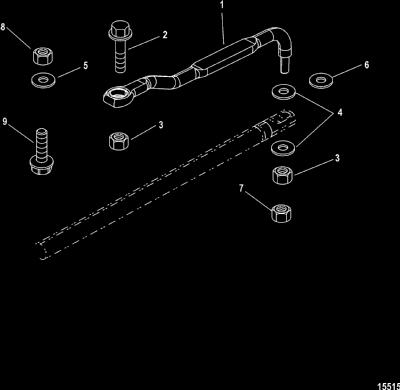 1
8
2
5
6
4
9
3
3
7
15515