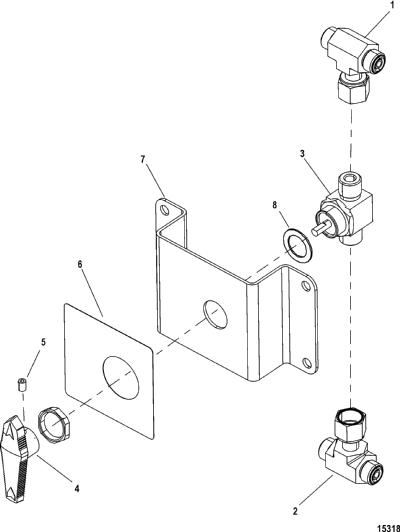 1
3
7
8
6
5
4
2
15318