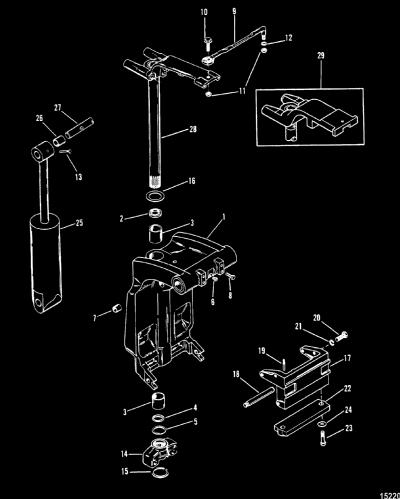 10
9
12
29
11
27
26
28
13
16
2
3
1
25
6
8
7
20
21
19
17
18
22
3
4
24
5
23
14
15
15220