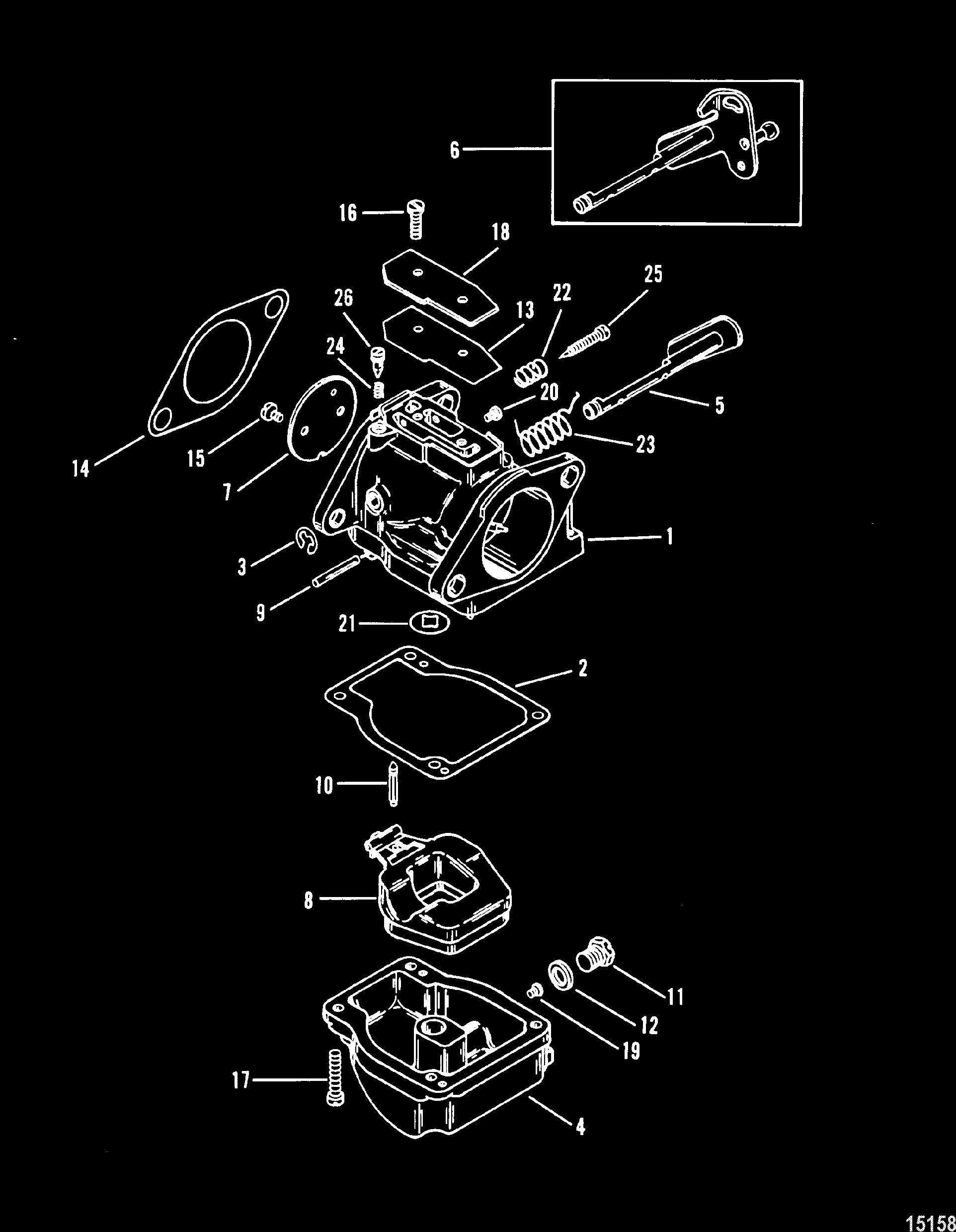 6
16
18
25
26
22
13
24
20
5
23
14
15
7
1
3
9
21
2
10
8
11
12
19
17
4
15158