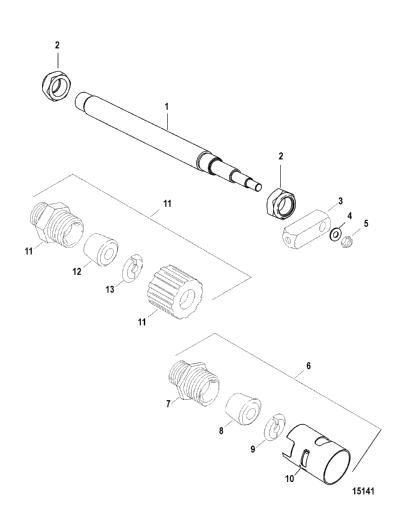 2
1
2
3
4
5
11
11
12
13
11
6
7
8
9
10
15141