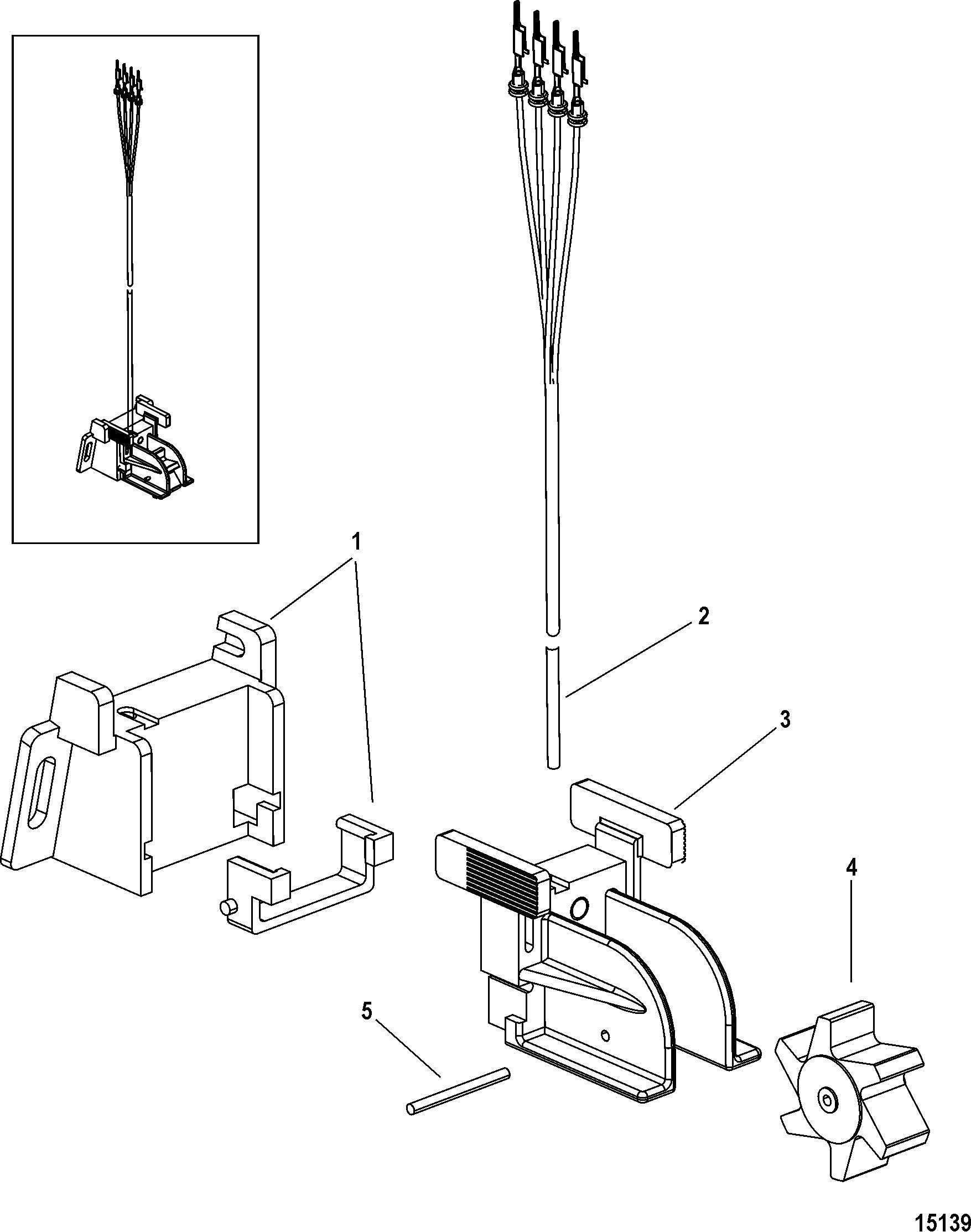 1
2
3
4
5
15139