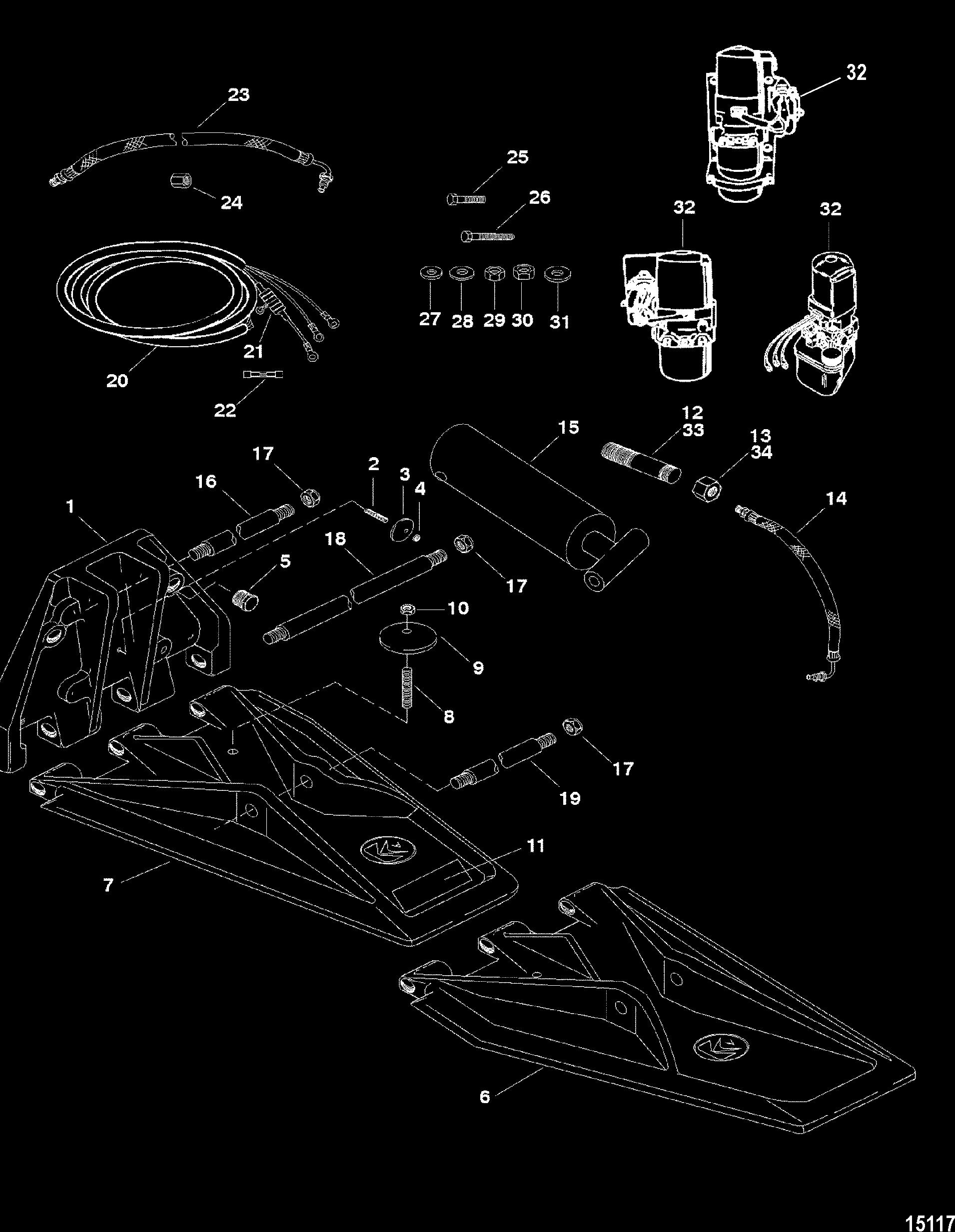 32
23
25
24
26
32
32
27 28 29 30 31
21
20
22
12
33
15
13
34
17
2
3
4
16
14
1
18
5
17
10
9
8
17
19
11
7
6
15117