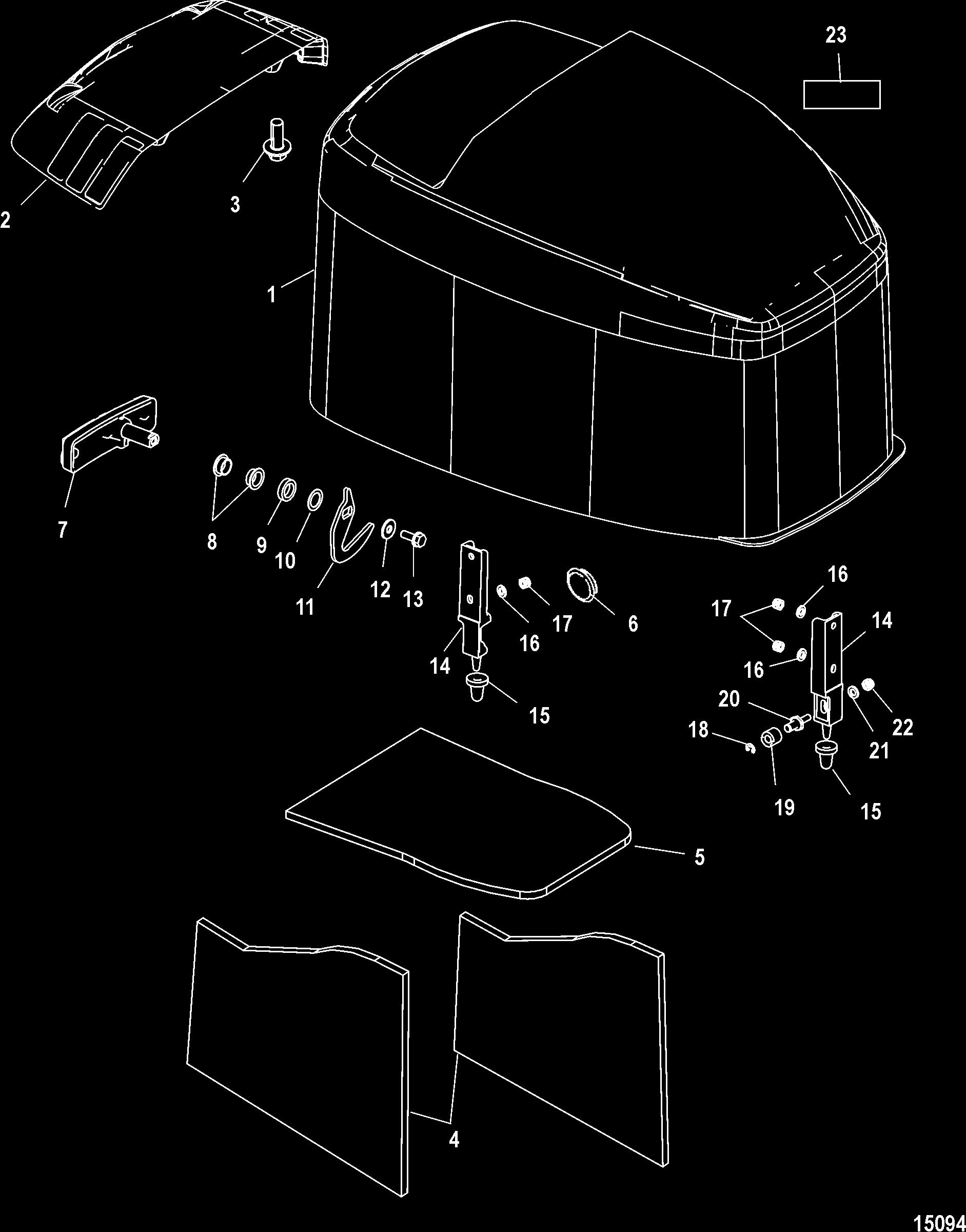 23
2
3
1
7
8
9
10
11
12
13
14
16
17
6
15
17
16
14
16
20
18
19
21
22
15
5
4
15094