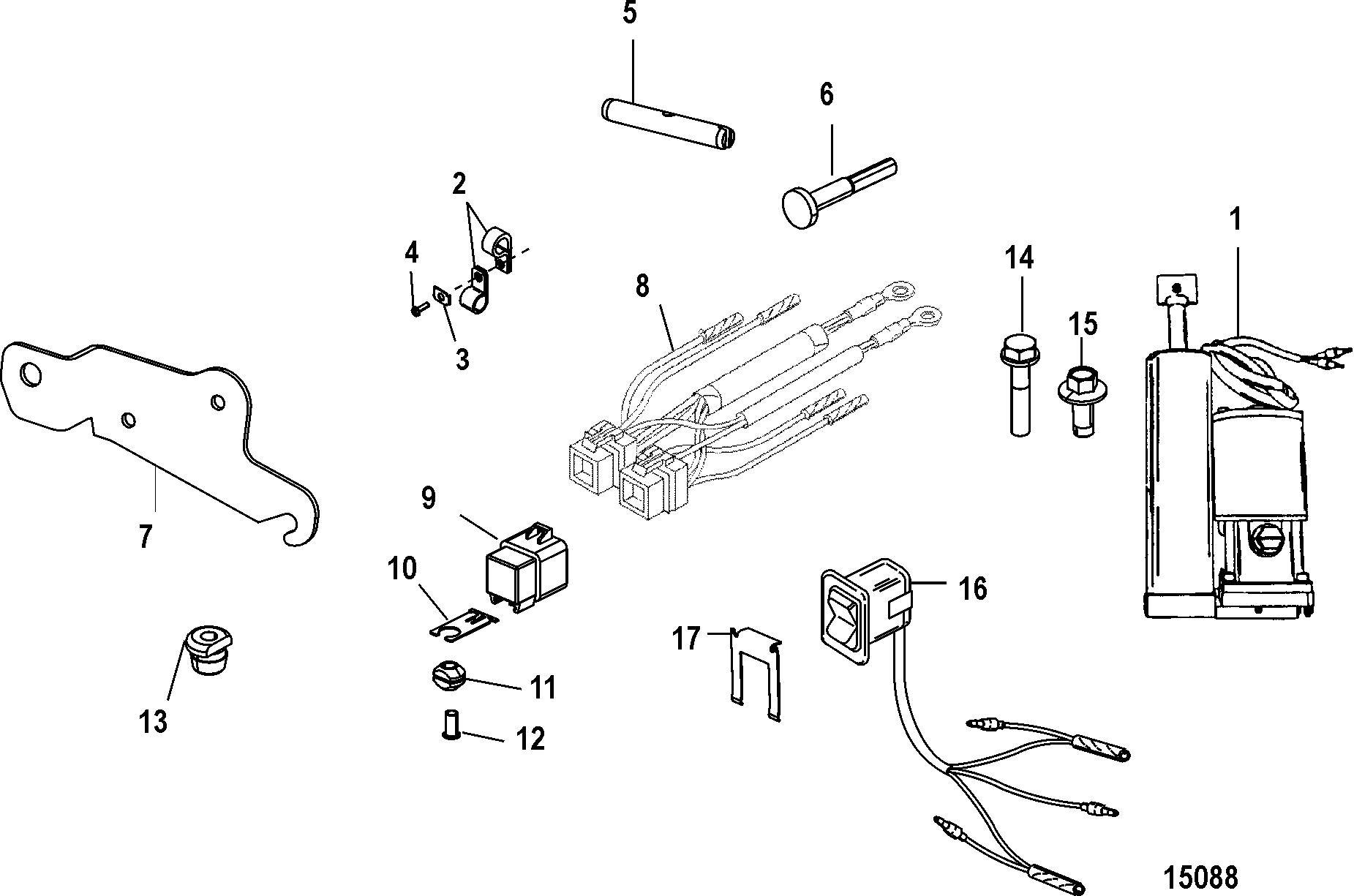 5
6
2
1
4
14
8
15
3
7
9
10
16
17
13
11
12
15088