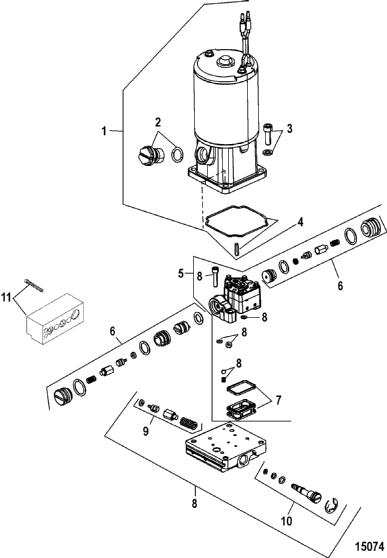 1
2
3
4
5
8
6
11
8
6
8
8
7
9
8
10
15074