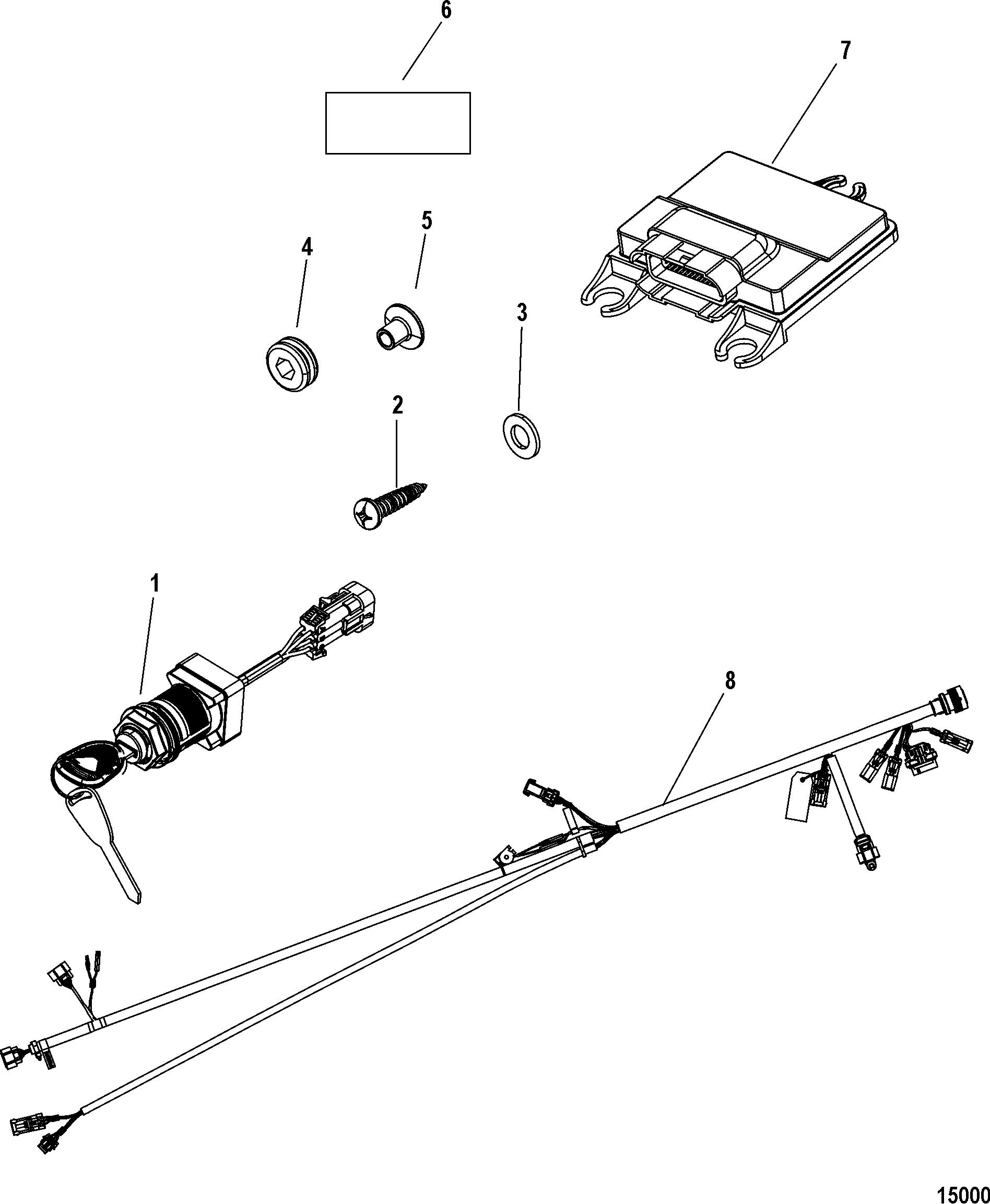 6

7

5

4

3

2

1

8

15000