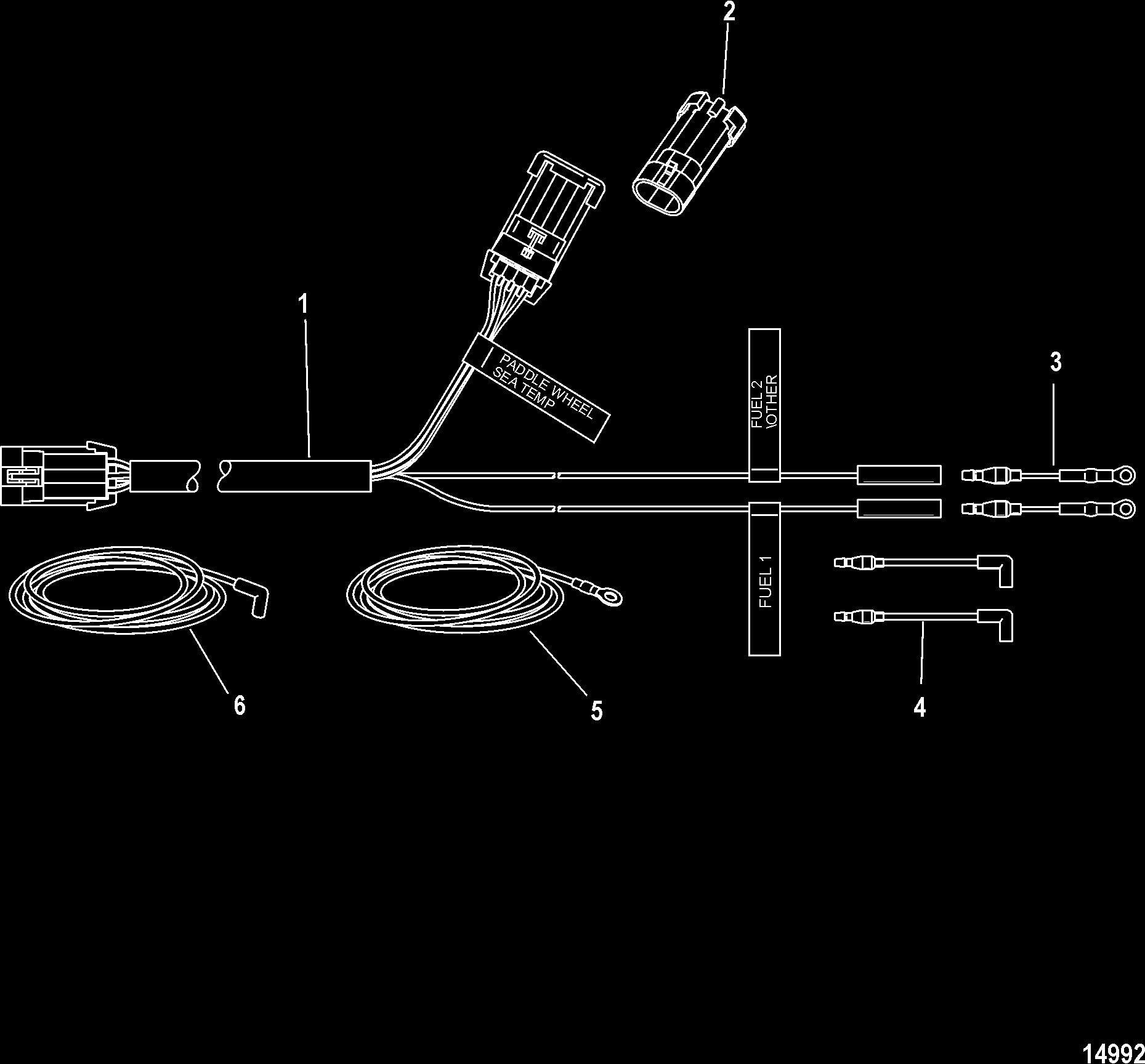 2

1

PADDLE WHEEL
SEA TEMP

FUEL 2
\OTHER

3

FUEL 1

6

5

4

14992