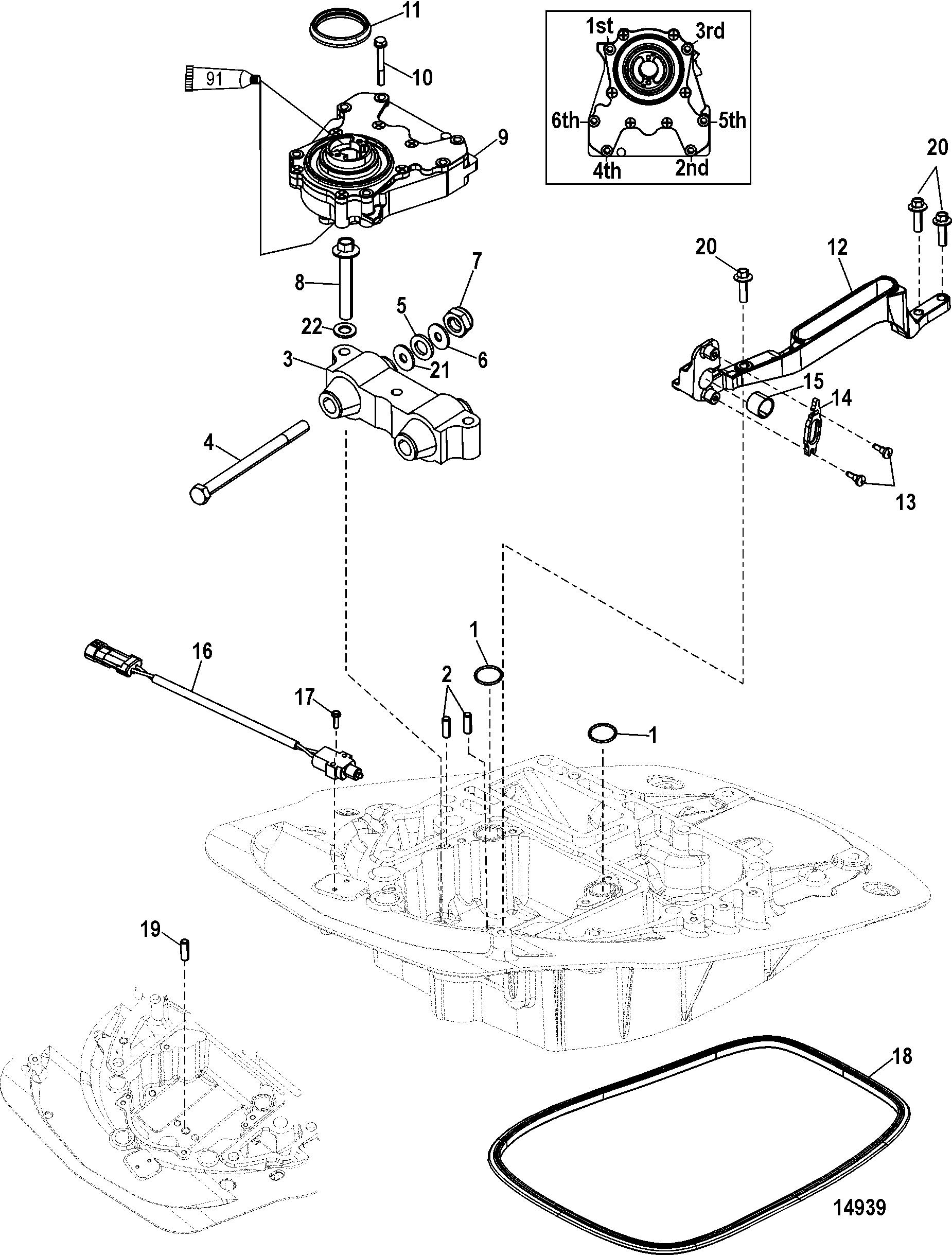 11
10
91
9
1st
3rd
6th
5th
4th
2nd
20
20
12
8
7
5
22
6
21
3
15
14
4
13
16
1
2
17
1
19
18
14939