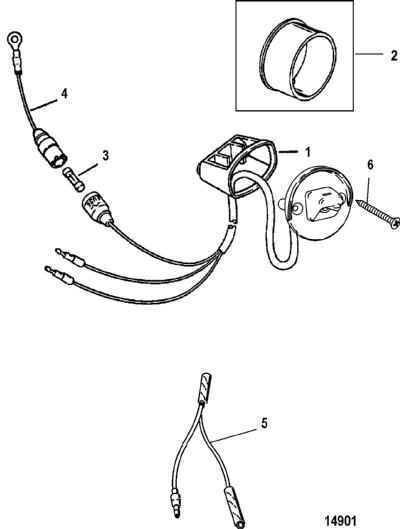 2

4

3

1

6

5

14901