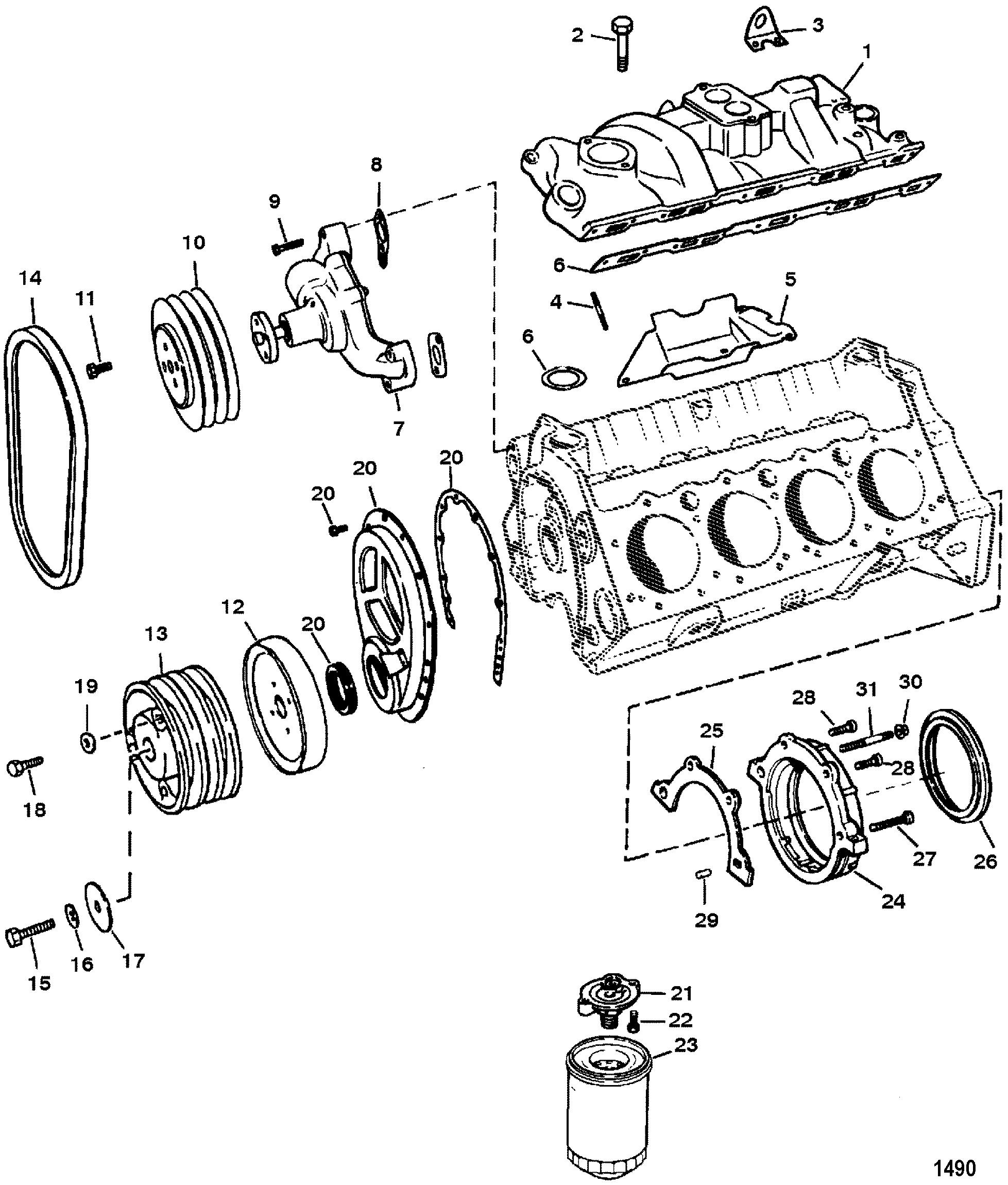 2
3
1
8
9
10
14
11
6
4
5
6
7
20
20
20
12
20
13
19
18
28
31
30
25
28
27
26
24
29
15
16
17
21
22
23
1490