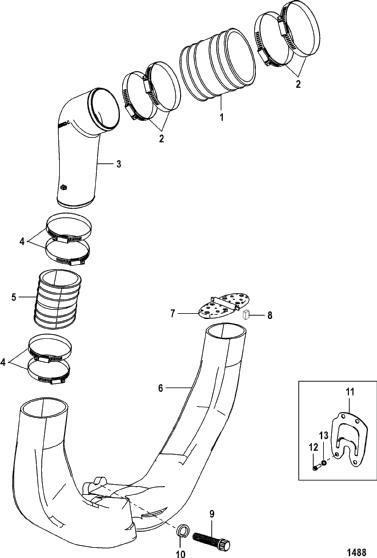 2
1
2
3
4
5
7
8
4
6
11
13
12
9
10
1488