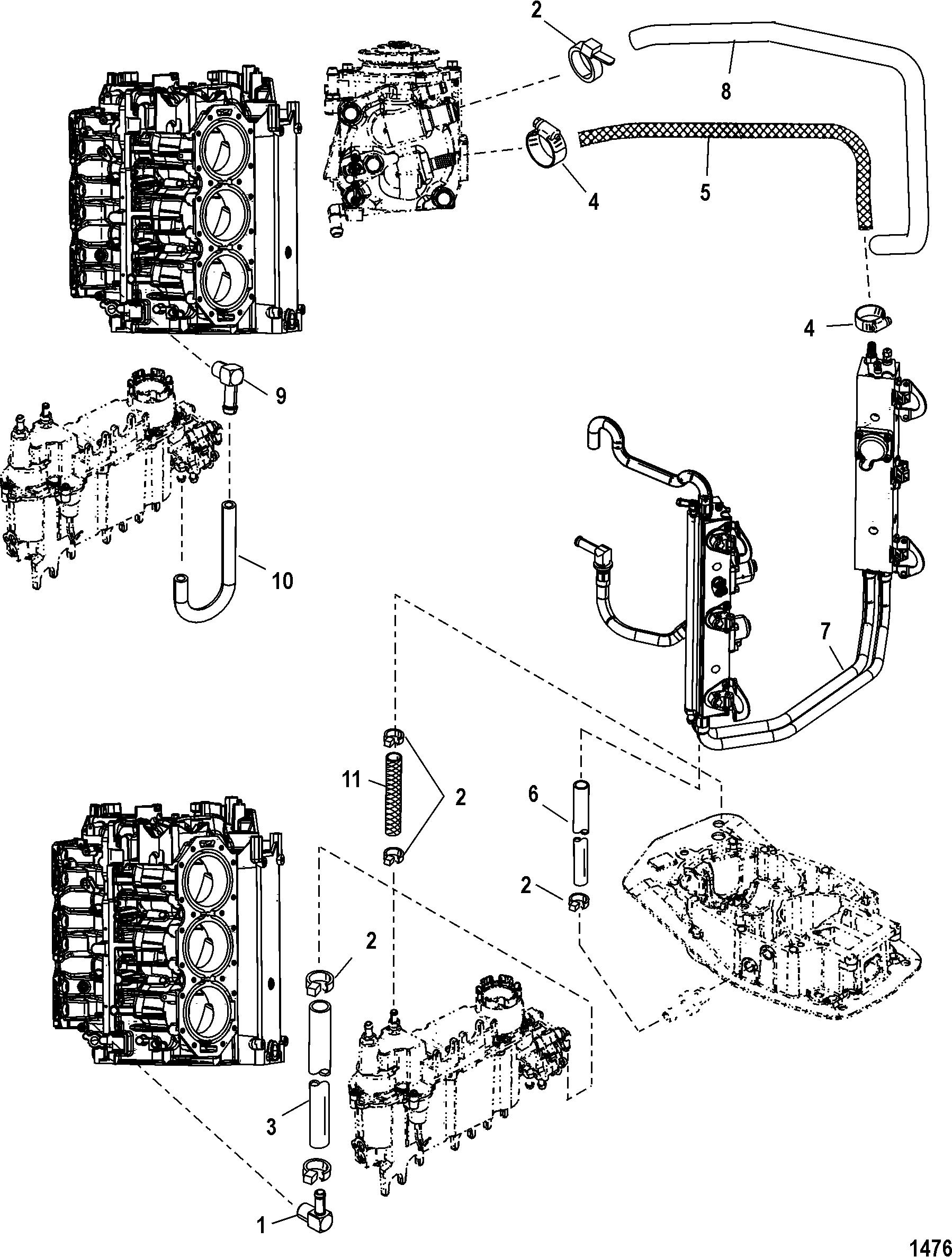 2
8
4
5
4
9
10
7
11
2
6
2
2
3
1
1476