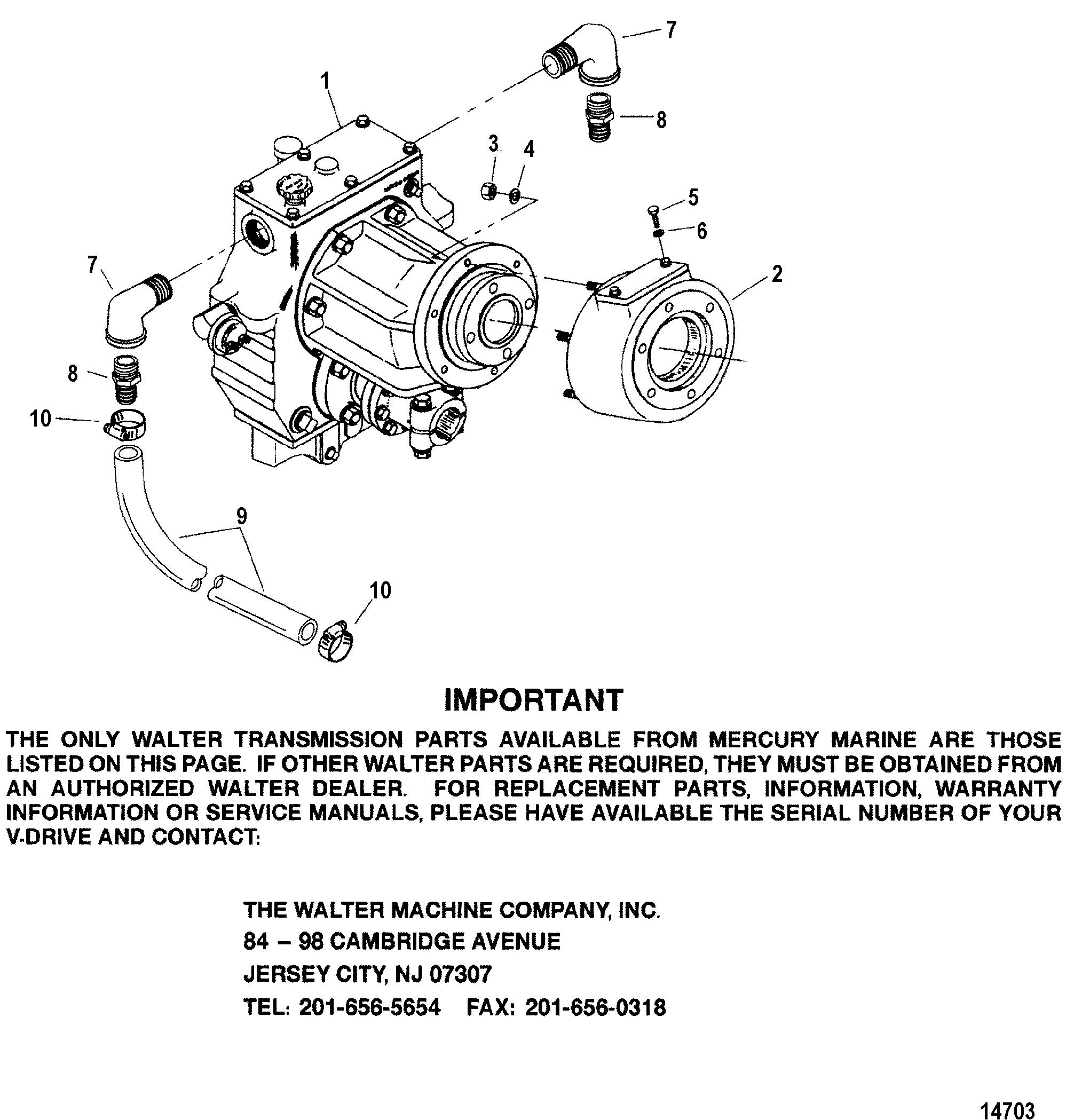 7
1
8
3
4
5
6
7
2
8
10
9
10

IMPORTANT

THE ONLY WALTER TRANSMISSION PARTS AVAILABLE FROM MERCURY MARINE ARE THOSE LISTED ON THIS PAGE. IF OTHER WALTER PARTS ARE REQUIRED, THEY MUST BE OBTAINED FROM AN AUTHORIZED WALTER DEALER. FOR REPLACEMENT PARTS, INFORMATION, WARRANTY INFORMATION OR SERVICE MANUALS, PLEASE HAVE AVAILABLE THE SERIAL NUMBER OF YOUR V-DRIVE AND CONTACT:

THE WALTER MACHINE COMPANY, INC.
84 – 98 CAMBRIDGE AVENUE
JERSEY CITY, NJ 07307
TEL: 201-656-5654 FAX: 201-656-0318

14703