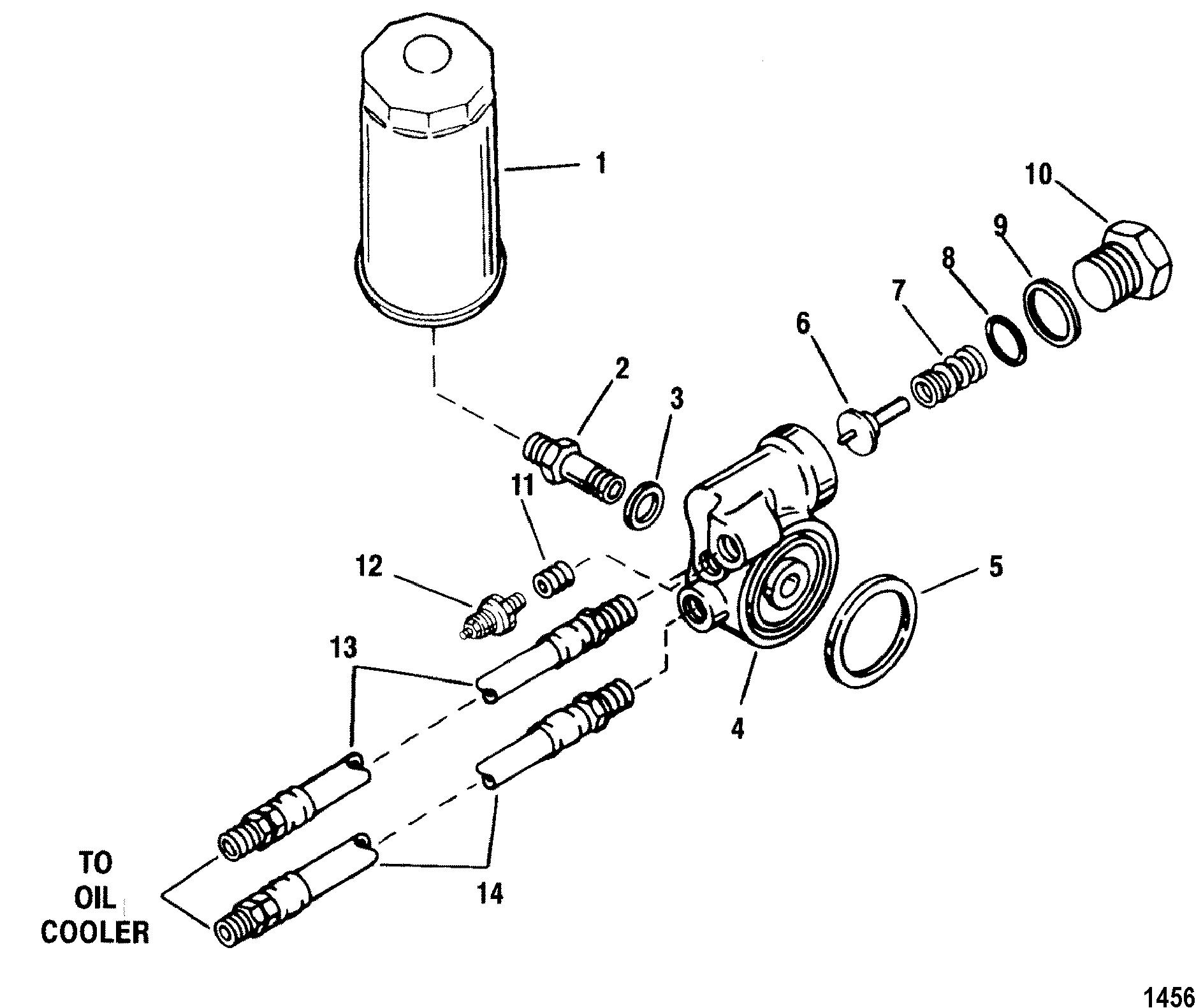 1

10

9

8

7

6

2

3

11

12

5

13

4

14

TO OIL COOLER

1456