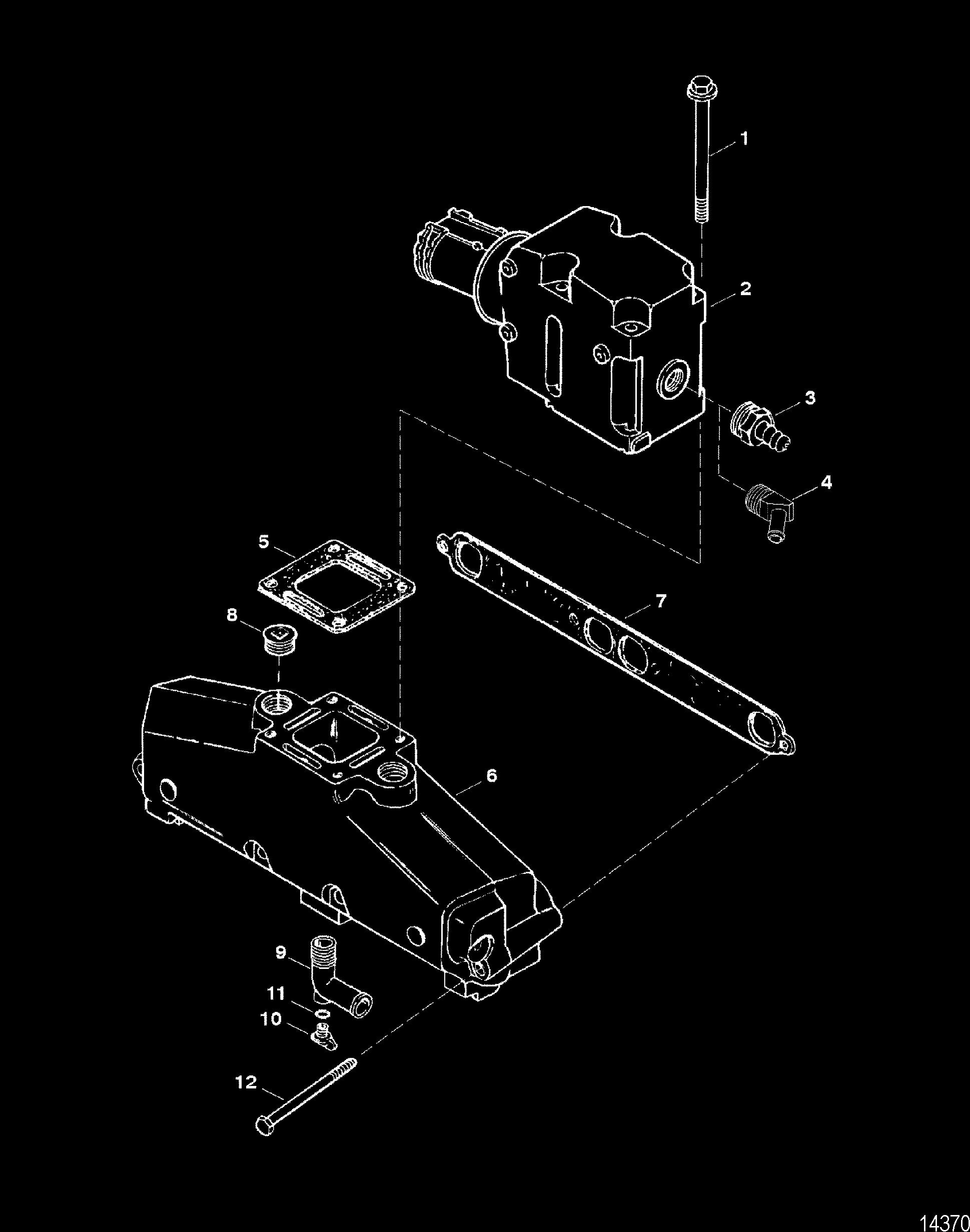 1
2
3
4
5
7
8
6
9
11
10
12
14370