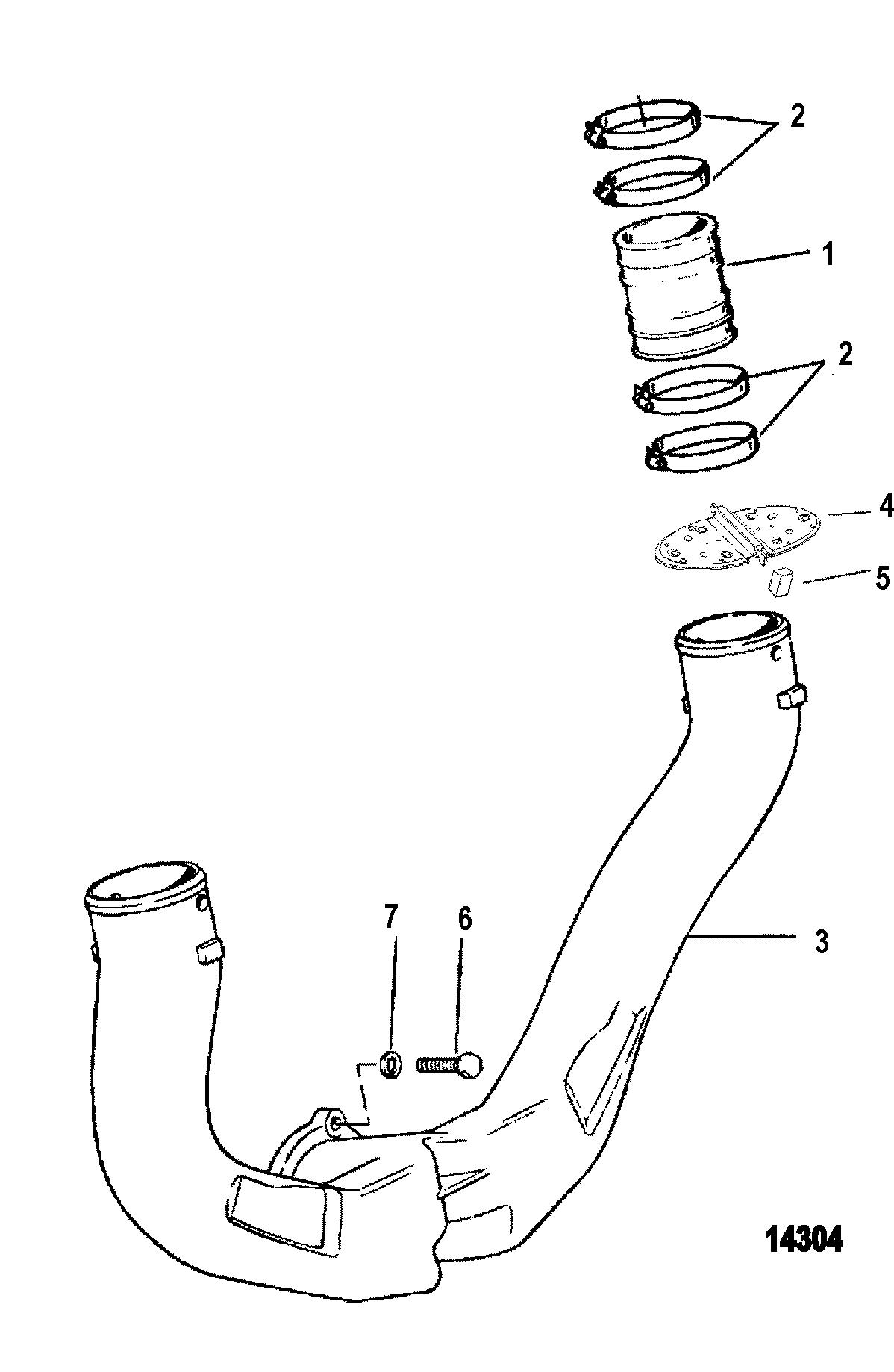 2
1
2
4
5
7
6
3
14304