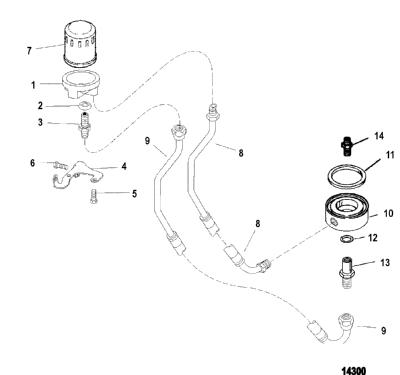 7
1
2
3
6
4
5
9
8
14
11
10
8
12
13
9
14300