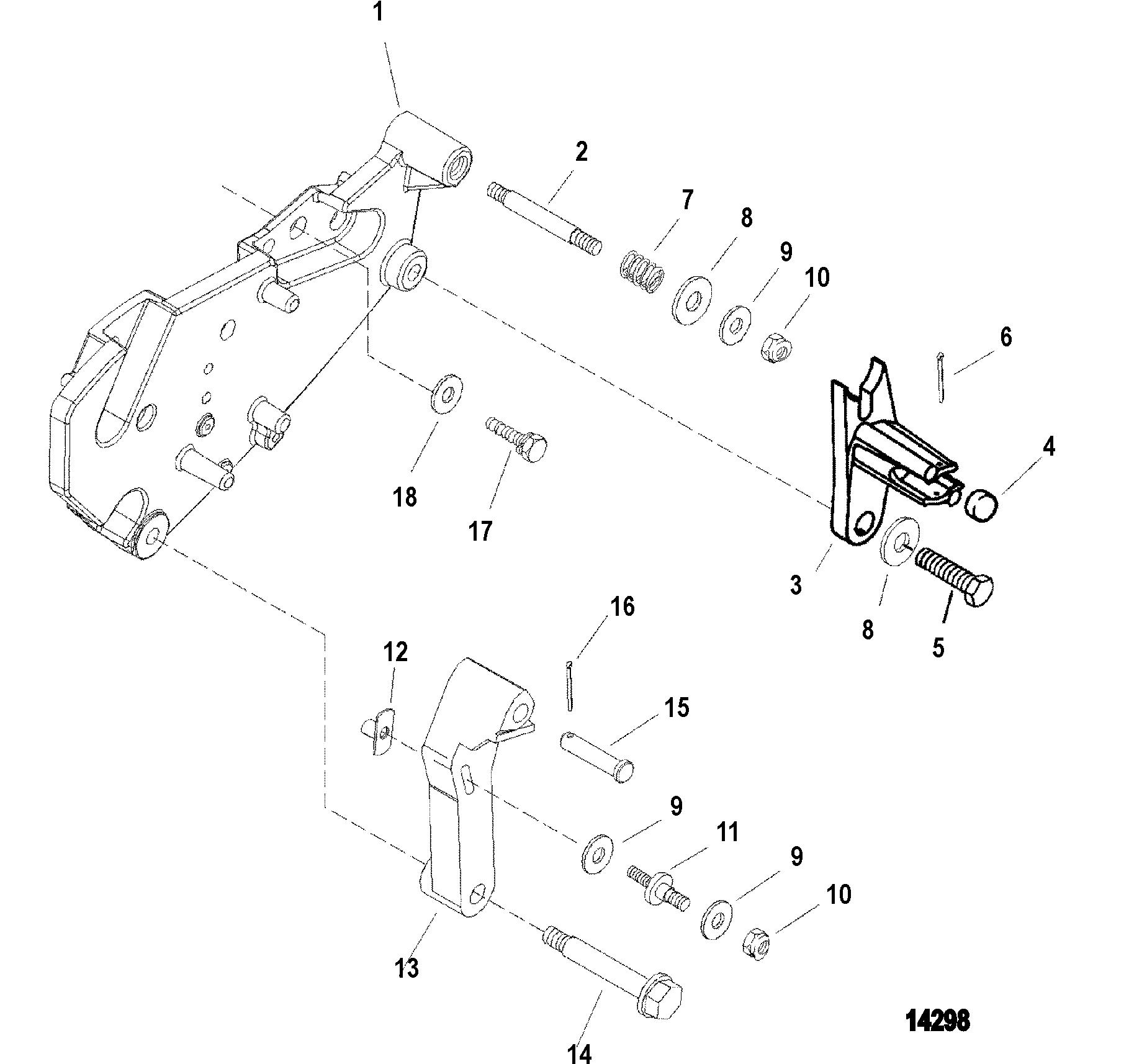 1
2
7
8
9
10
6
4
18
17
3
8
5
16
12
15
9
11
9
10
13
14
14298