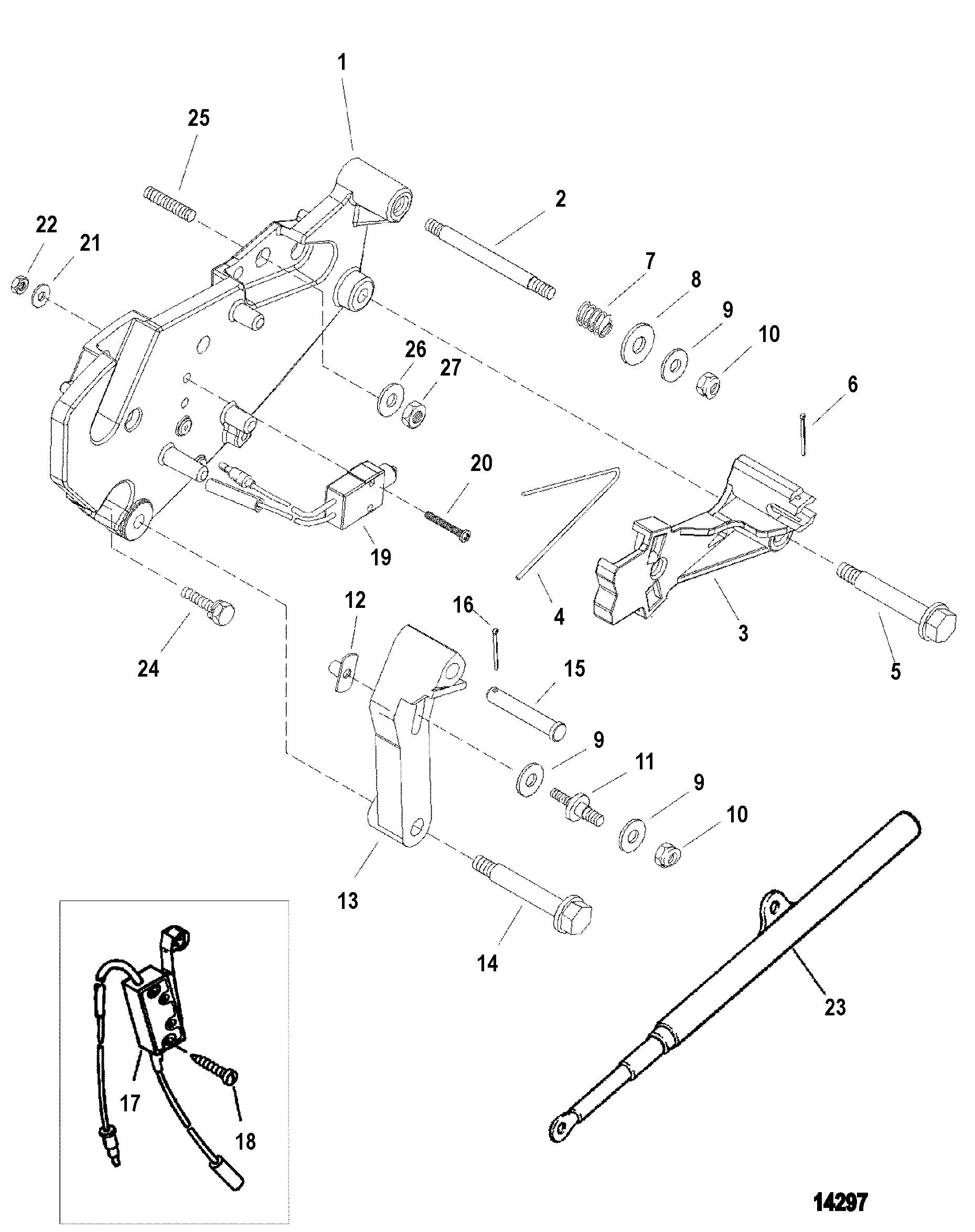 1
25
2
22
21
7
8
9
10
26
27
6
20
19
4
3
5
24
12
16
15
9
11
9
10
13
14
23
17
18
14297