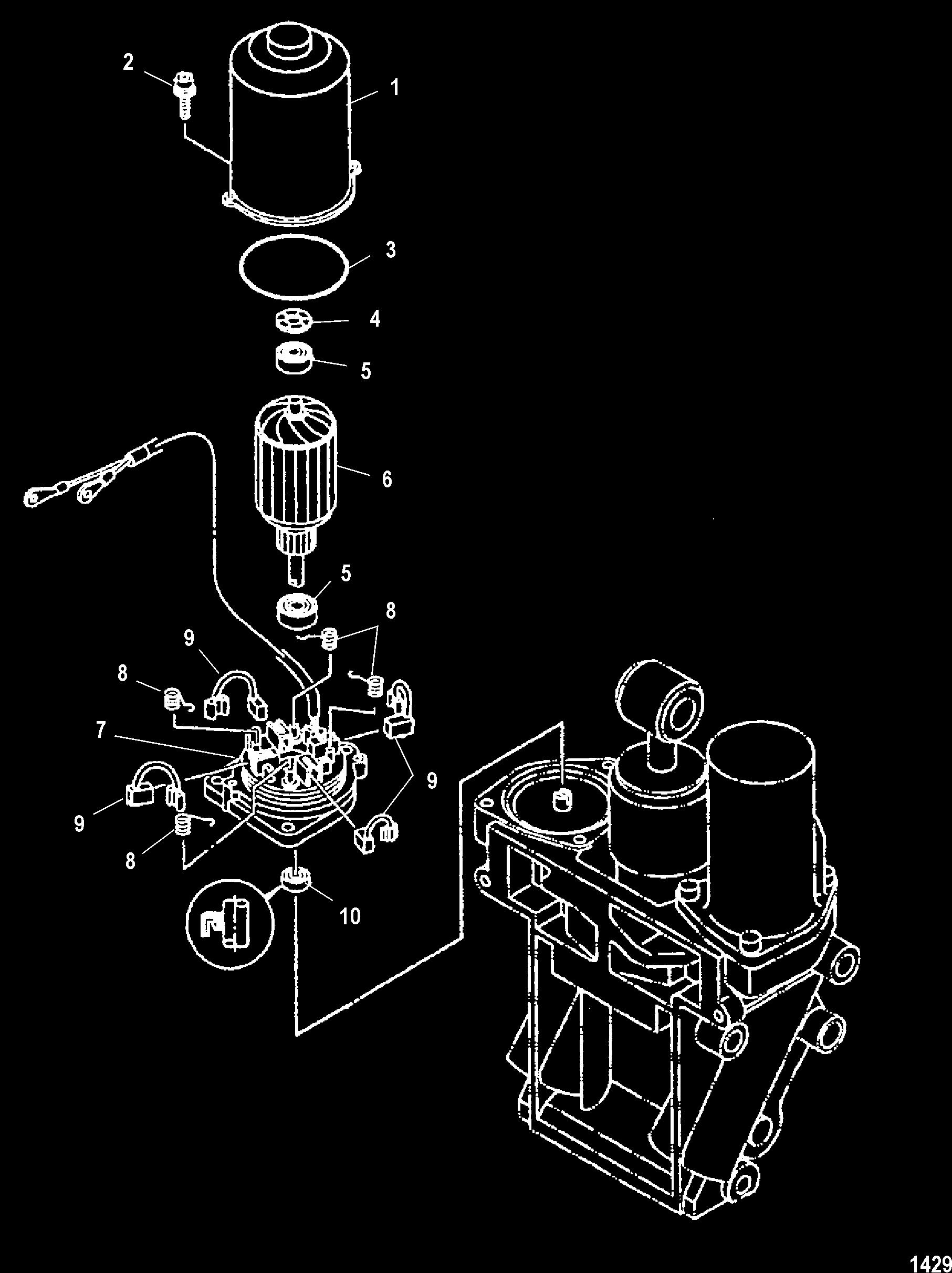 2
1
3
4
5
6
5
8
9
8
7
9
9
8
10
1429