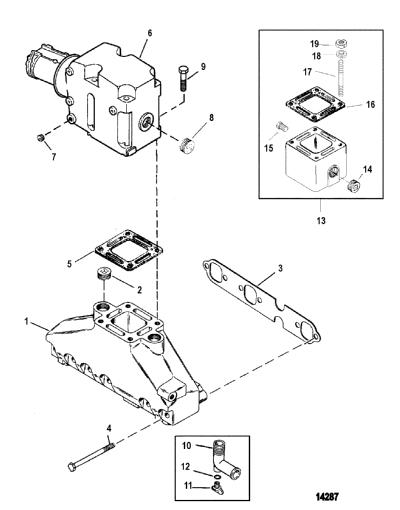 6
9
8
7
19
18
17
16
15
14
13
5
2
3
1
4
10
12
11
14287